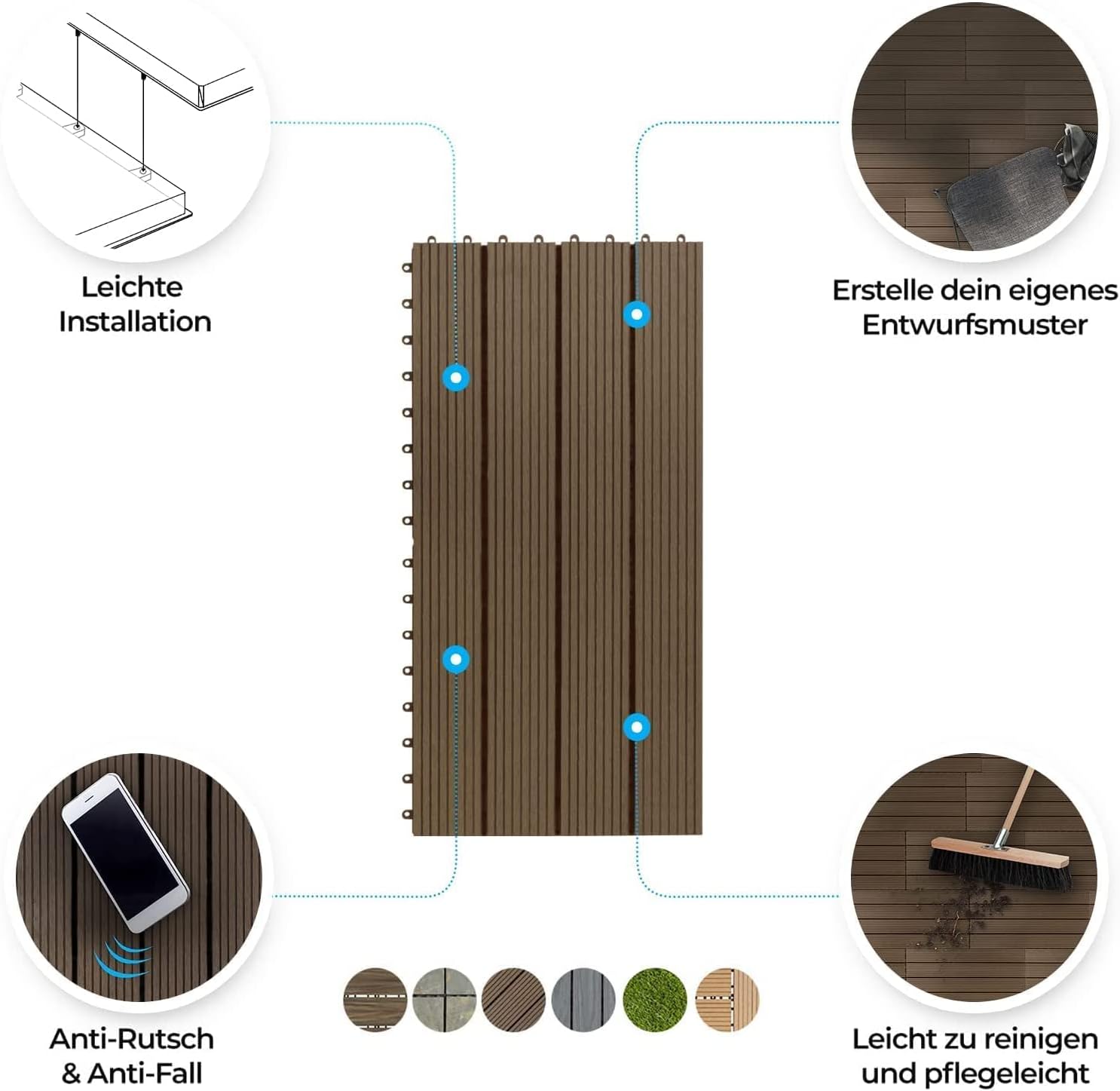 Leichte Installation

Erstelle dein eigenes Entwurfsmuster

Anti-Rutsch & Anti-Fall

Leicht zu reinigen und pflegeleicht