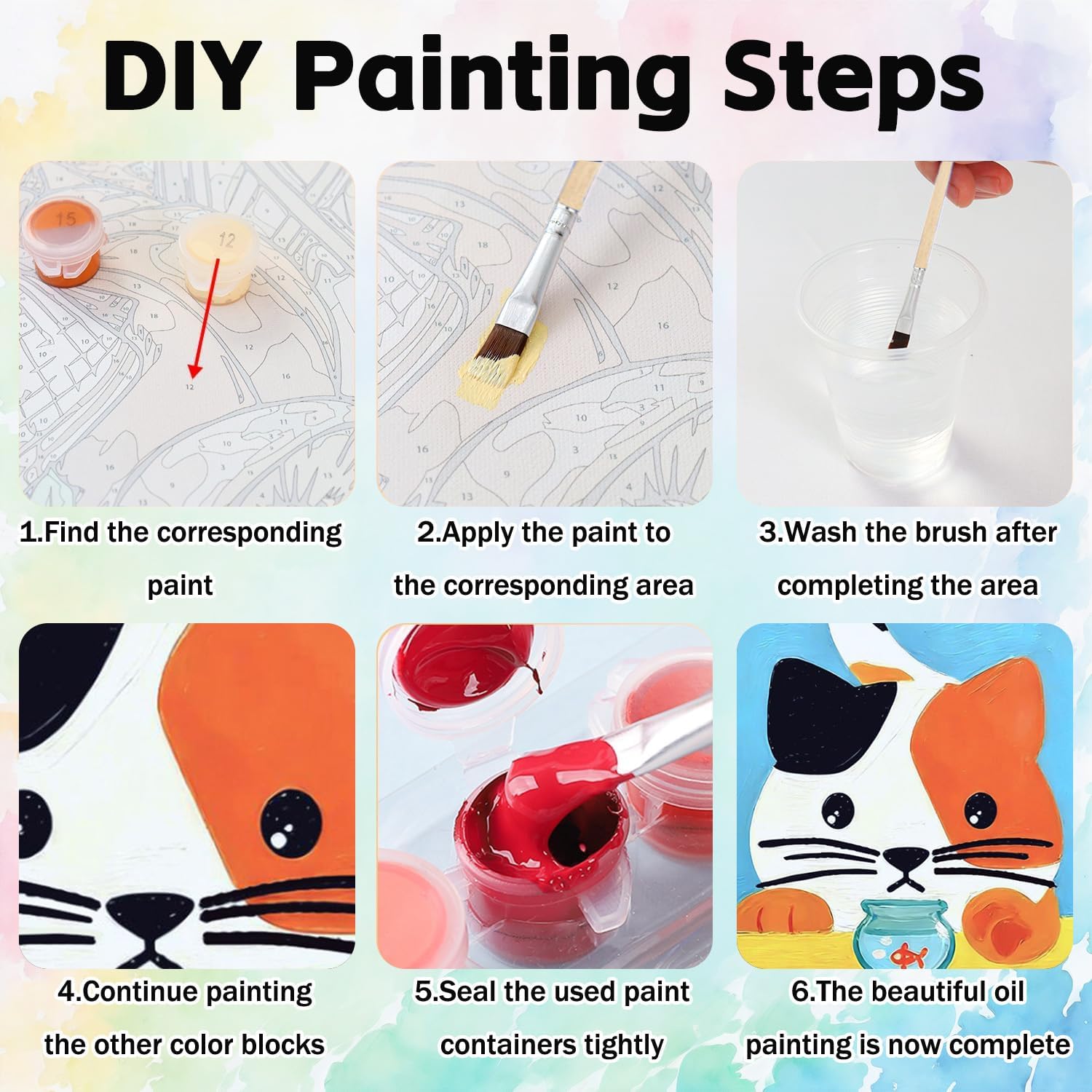 DIY Painting Steps

15

12

1.Find the corresponding paint

2.Apply the paint to the corresponding area

3.Wash the brush after completing the area

4.Continue painting the other color blocks

5.Seal the used paint containers tightly

6.The beautiful oil painting is now complete