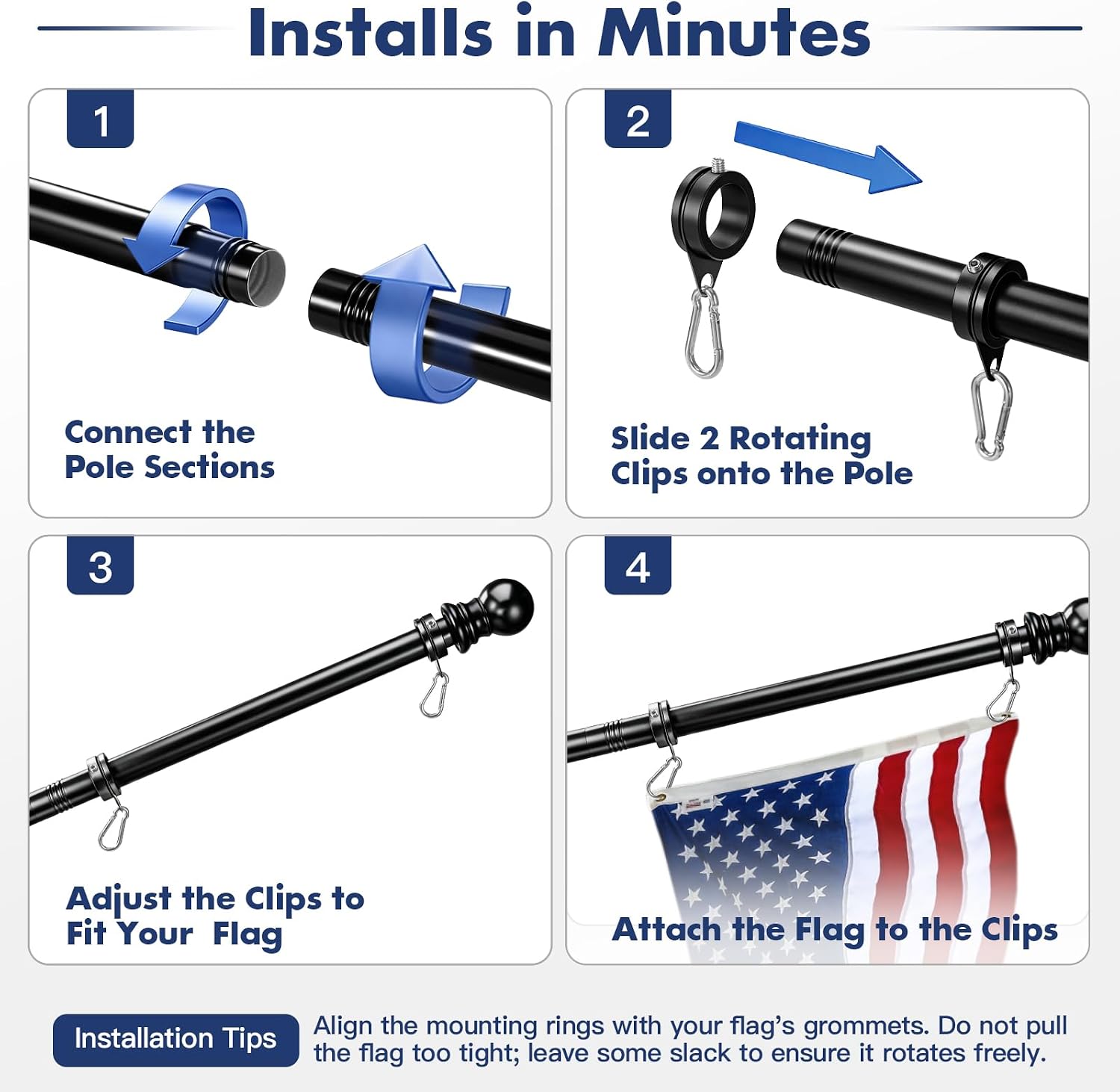 Installs in Minutes

1

Connect the Pole Sections

2

Slide 2 Rotating Clips onto the Pole

3

Adjust the Clips to Fit Your Flag

4

Attach the Flag to the Clips

Installation Tips

Align the mounting rings with your flag's grommets. Do not pull the flag too tight; leave some slack to ensure it rotates freely.