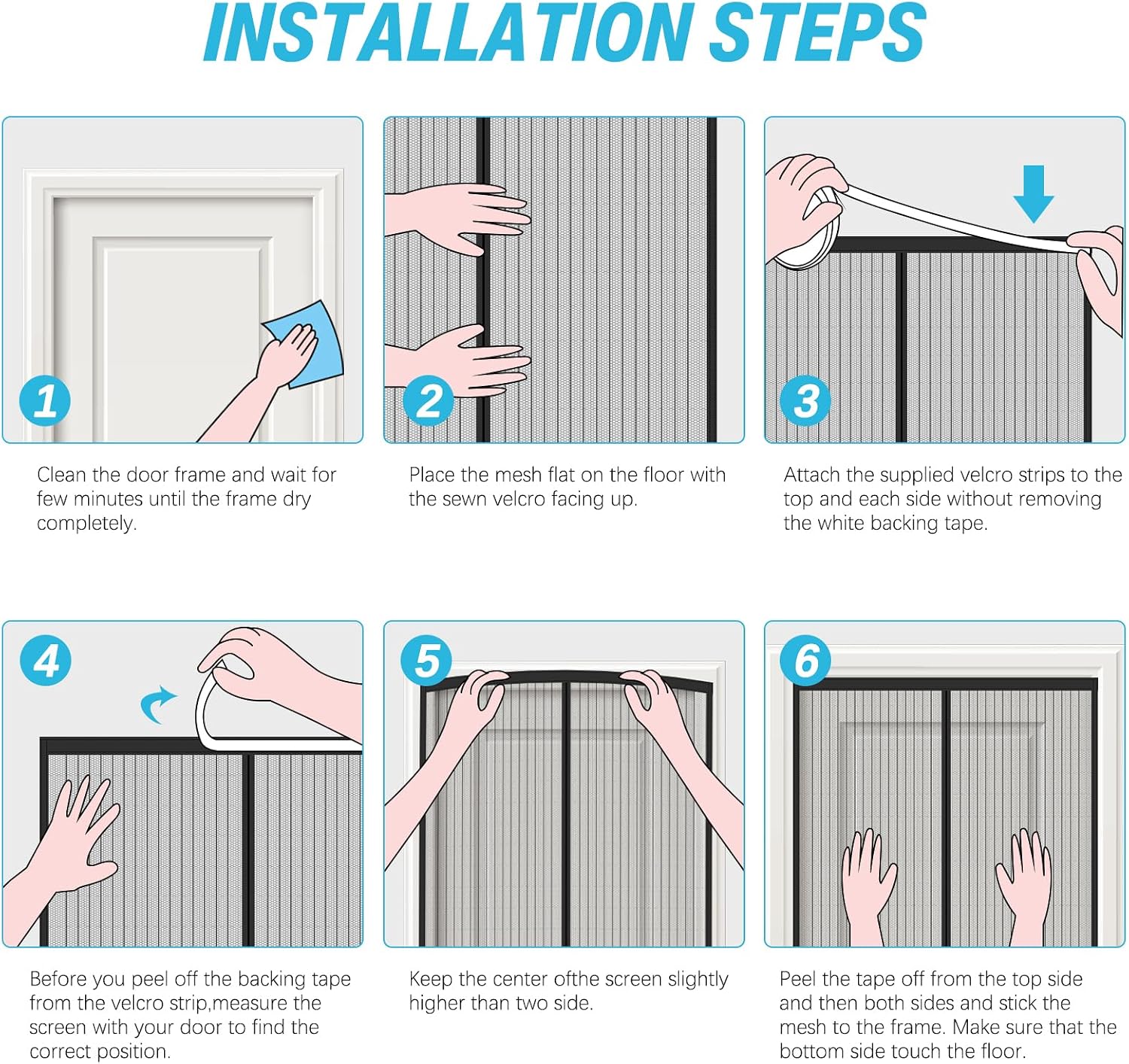 INSTALLATION STEPS

1

Clean the door frame and wait for few minutes until the frame dry completely.

2

Place the mesh flat on the floor with the sewn velcro facing up.

3

Attach the supplied velcro strips to the top and each side without removing the white backing tape.

4

Before you peel off the backing tape from the velcro strip,measure the screen with your door to find the correct position.

5

Keep the center ofthe screen slightly higher than two side.

6

Peel the tape off from the top side and then both sides and stick the mesh to the frame. Make sure that the bottom side touch the floor.