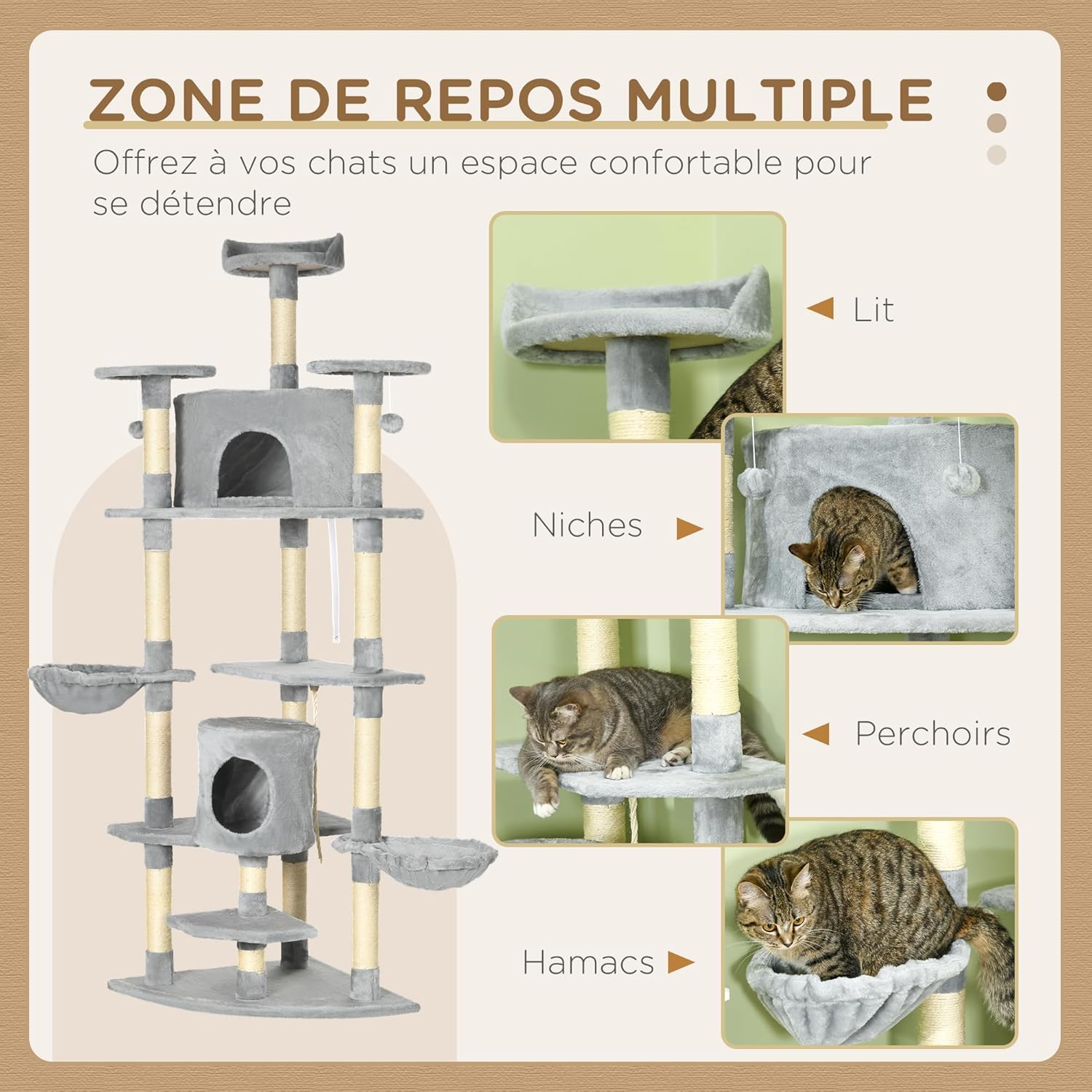 ZONE DE REPOS MULTIPLE

Offrez à vos chats un espace confortable pour se détendre

Lit

Niches

Perchoirs

Hamacs