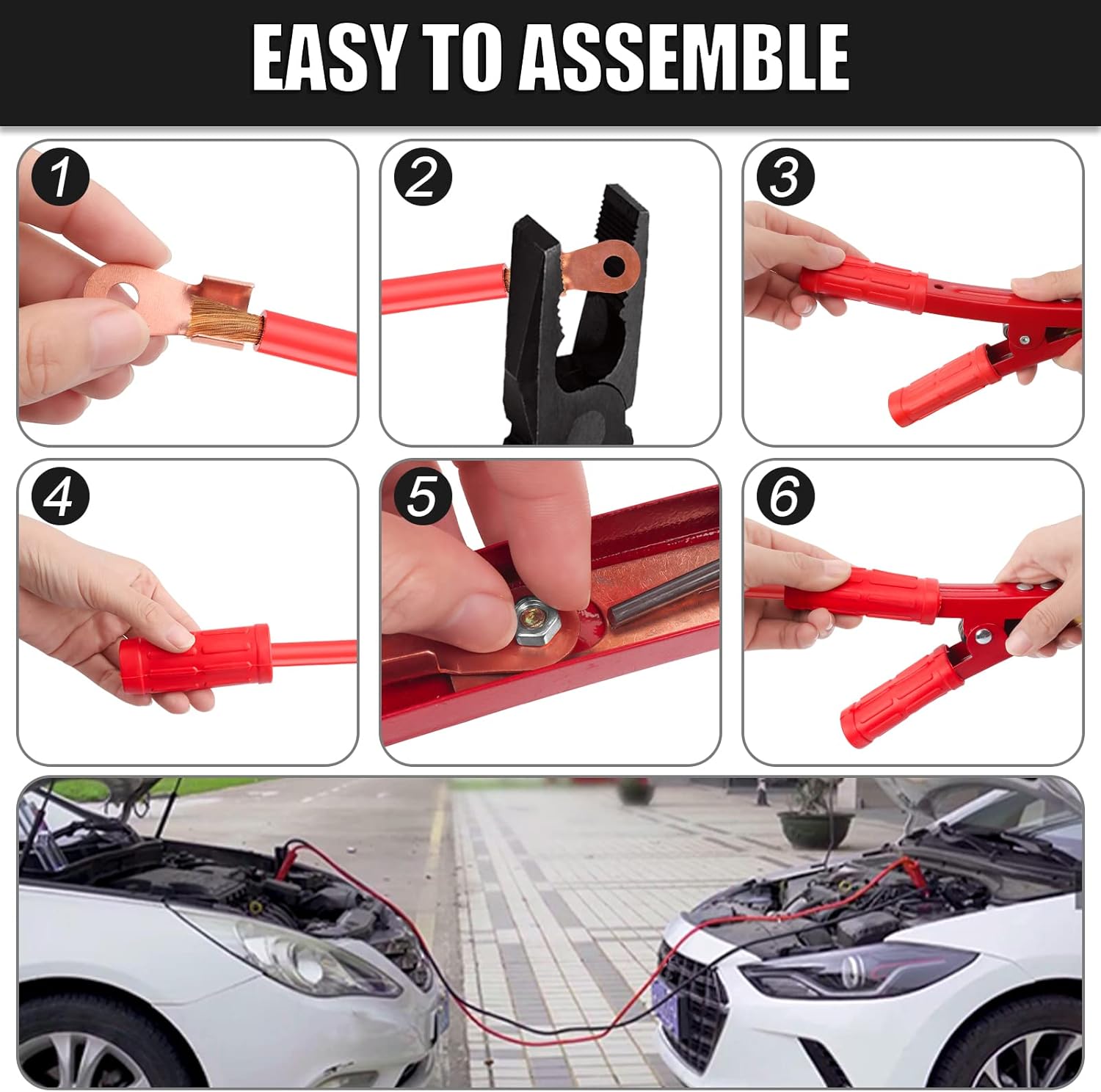 EASY TO ASSEMBLE

1

2

3

4

5

6