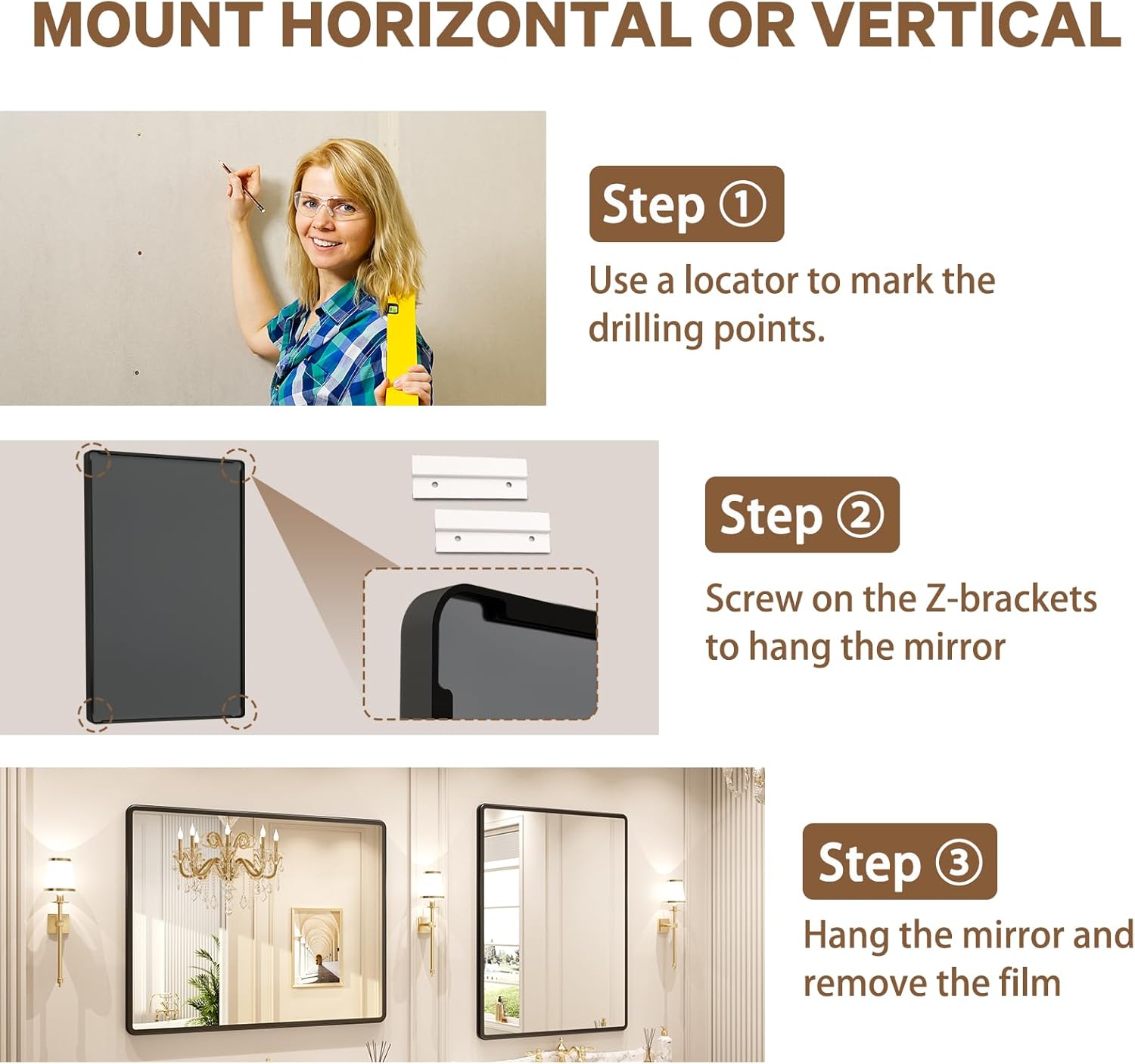 MOUNT HORIZONTAL OR VERTICAL

Step ①

Use a locator to mark the drilling points.

Step ②

Screw on the Z-brackets to hang the mirror

Step ③

Hang the mirror and remove the film