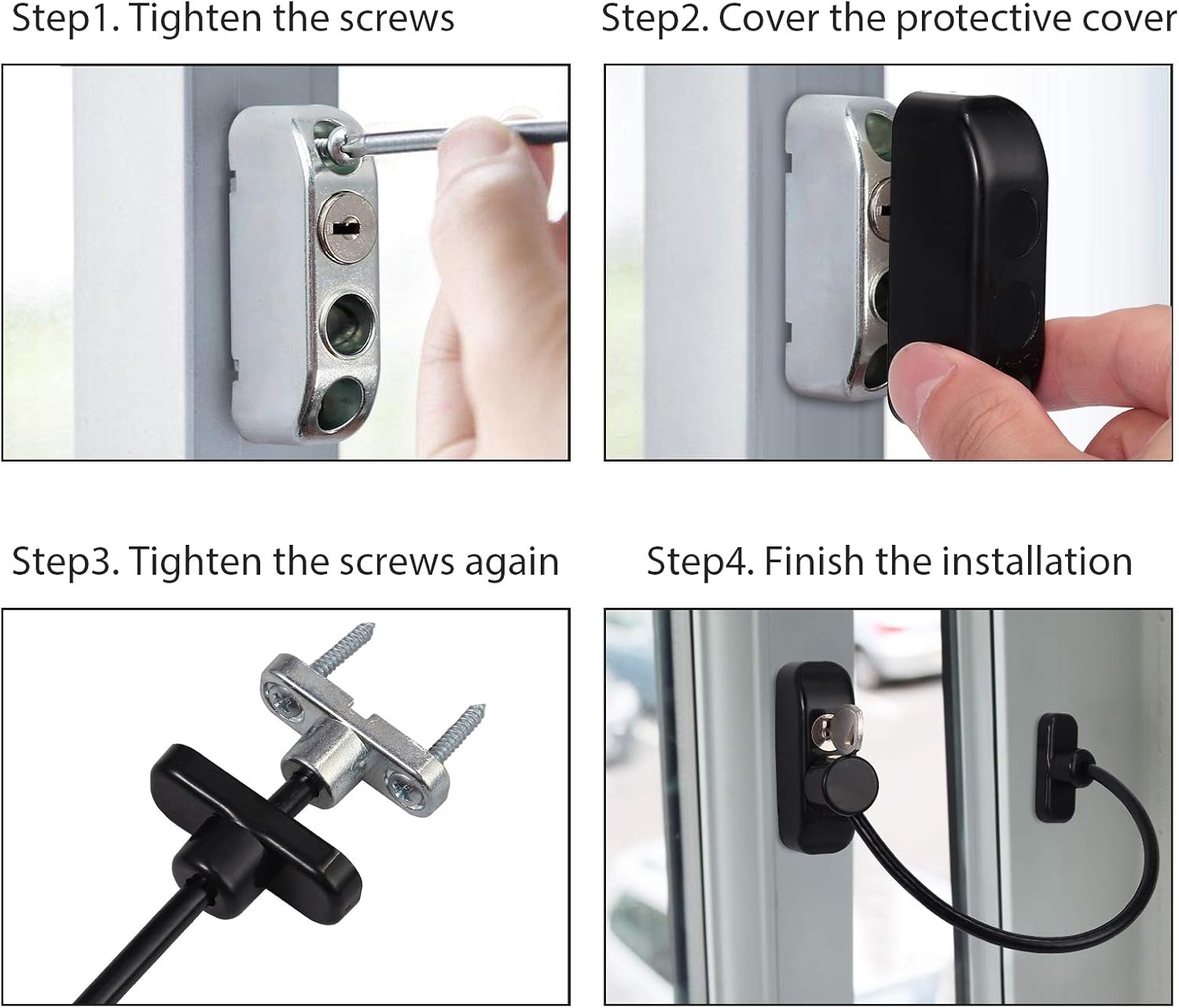 Step1. Tighten the screws

Step2. Cover the protective cover

Step3. Tighten the screws again

Step4. Finish the installation