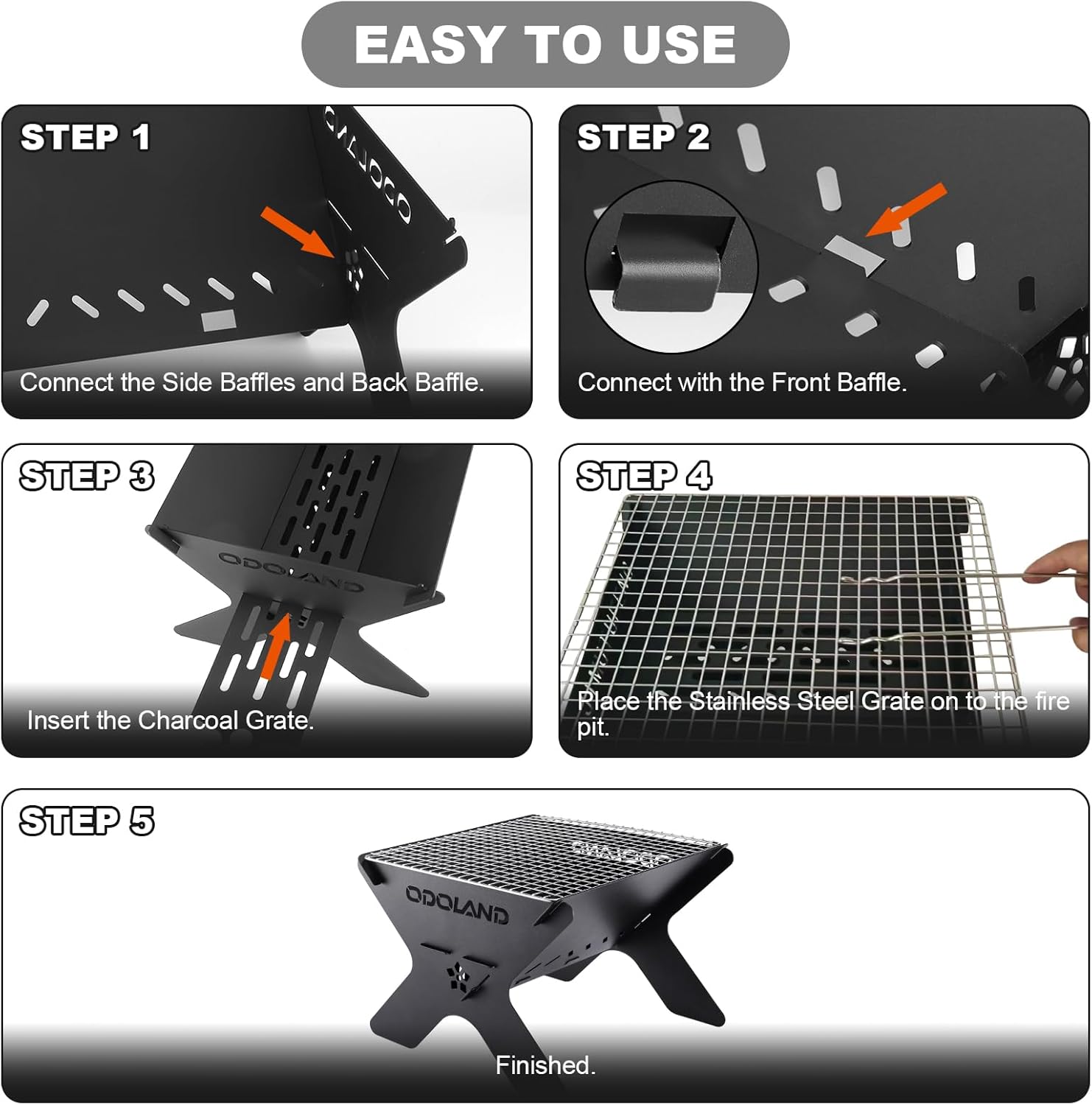 EASY TO USE

STEP 1

Connect the Side Baffles and Back Baffle.

STEP 2

Connect with the Front Baffle.

STEP 3

ODOLAND

Insert the Charcoal Grate.

STEP 4

Place the Stainless Steel Grate on to the fire pit.

STEP 5

ODOLAND

Finished.