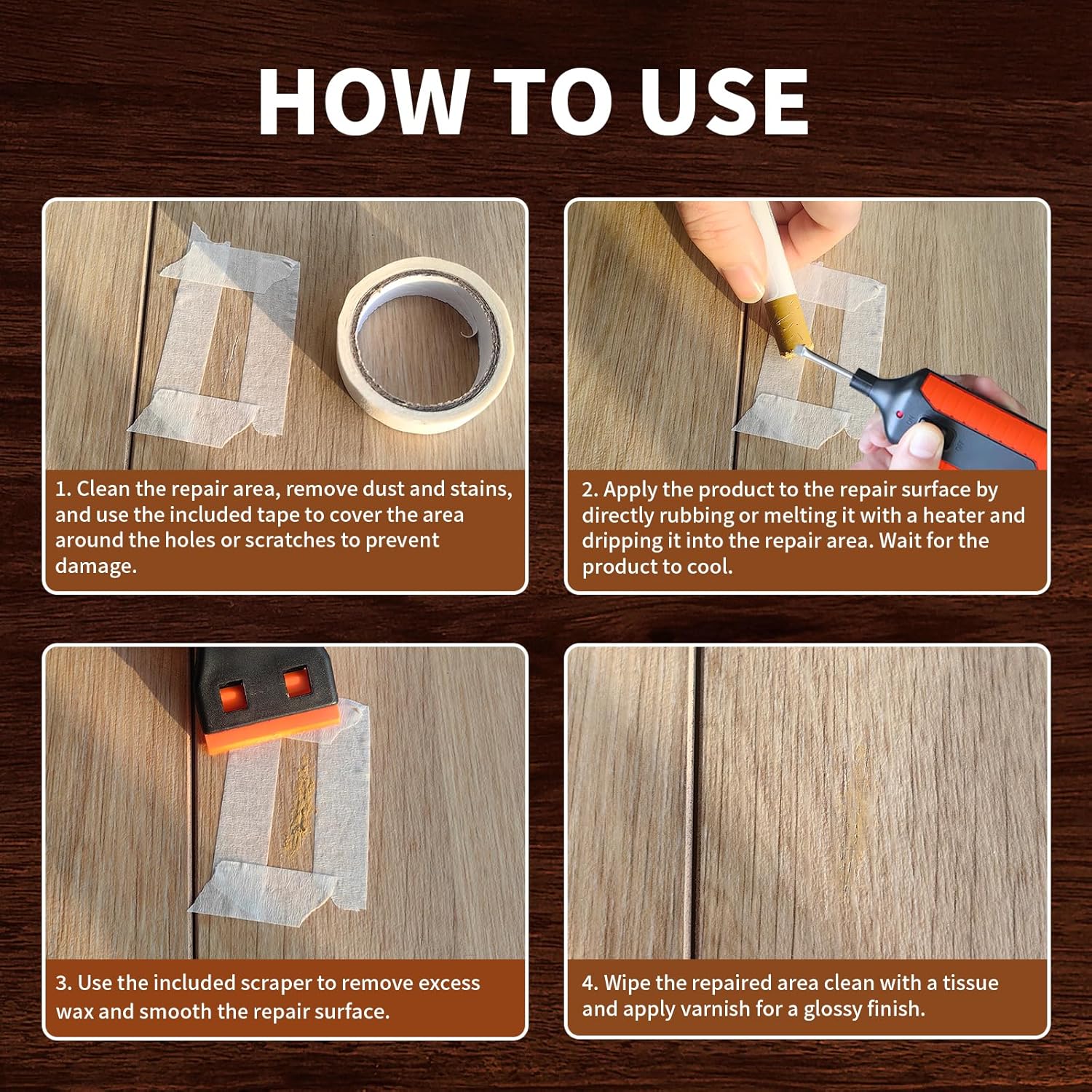 HOW TO USE

1. Clean the repair area, remove dust and stains, and use the included tape to cover the area around the holes or scratches to prevent damage.

2. Apply the product to the repair surface by directly rubbing or melting it with a heater and dripping it into the repair area. Wait for the product to cool.

3. Use the included scraper to remove excess wax and smooth the repair surface.

4. Wipe the repaired area clean with a tissue and apply varnish for a glossy finish.