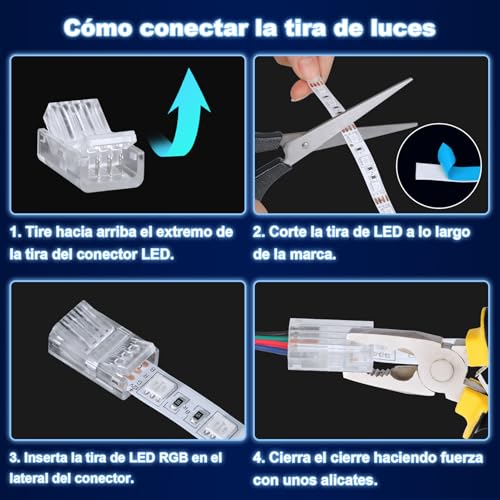 Cómo conectar la tira de luces

1. Tire hacia arriba el extremo de la tira del conector LED.

2. Corte la tira de LED a lo largo de la marca.

3. Inserta la tira de LED RGB en el lateral del conector.

4. Cierra el cierre haciendo fuerza con unos alicates.