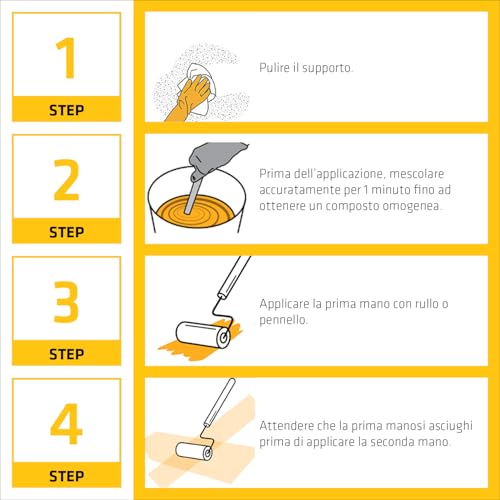 1

STEP

Pulire il supporto.

2

STEP

Prima dell'applicazione, mescolare accuratamente per 1 minuto fino ad ottenere un composto omogenea.

3

STEP

Applicare la prima mano con rullo o pennello.

4

STEP

Attendere che la prima manosi asciughi prima di applicare la seconda mano.