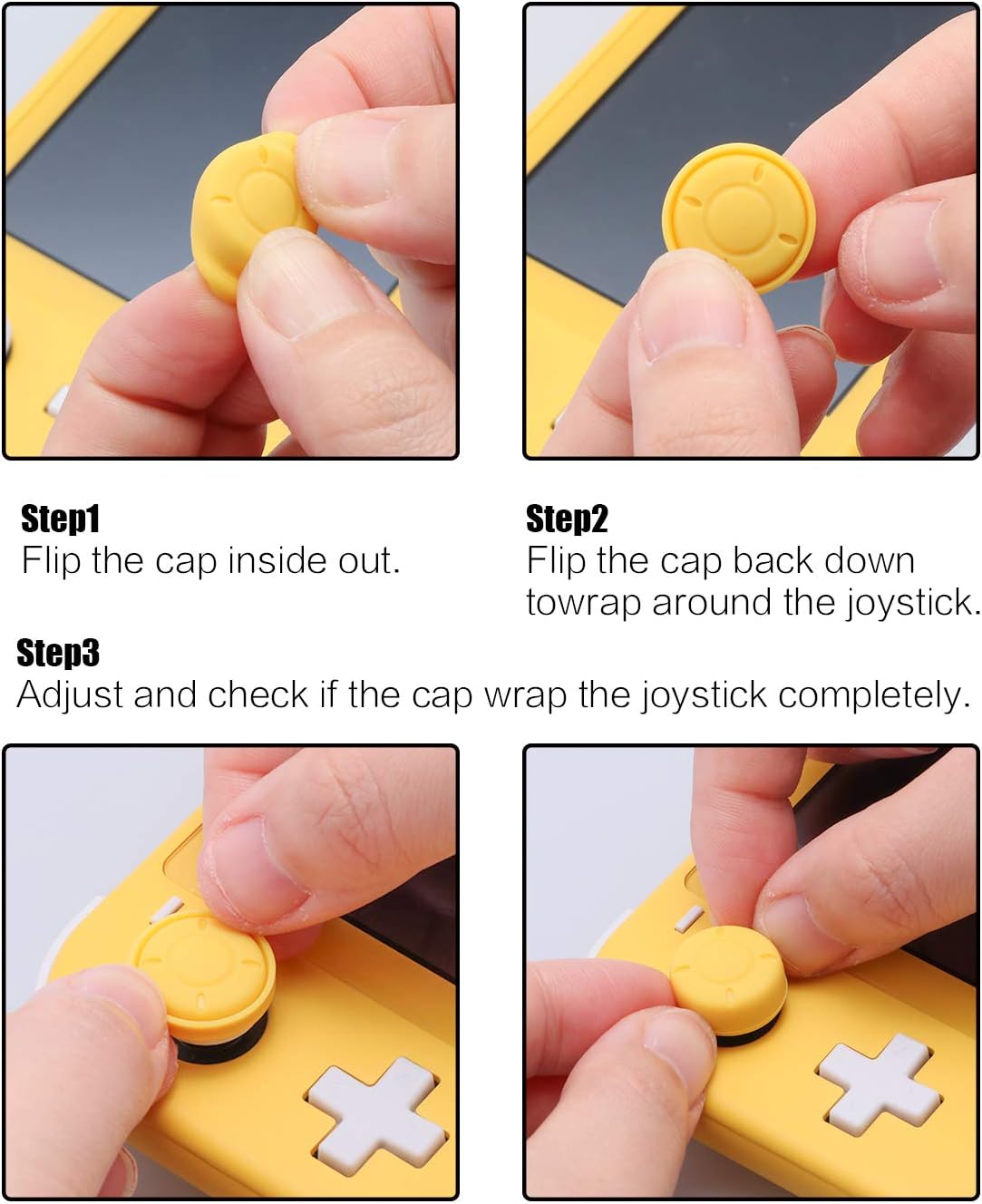 Step1
Flip the cap inside out.

Step2
Flip the cap back down towrap around the joystick.

Step3
Adjust and check if the cap wrap the joystick completely.