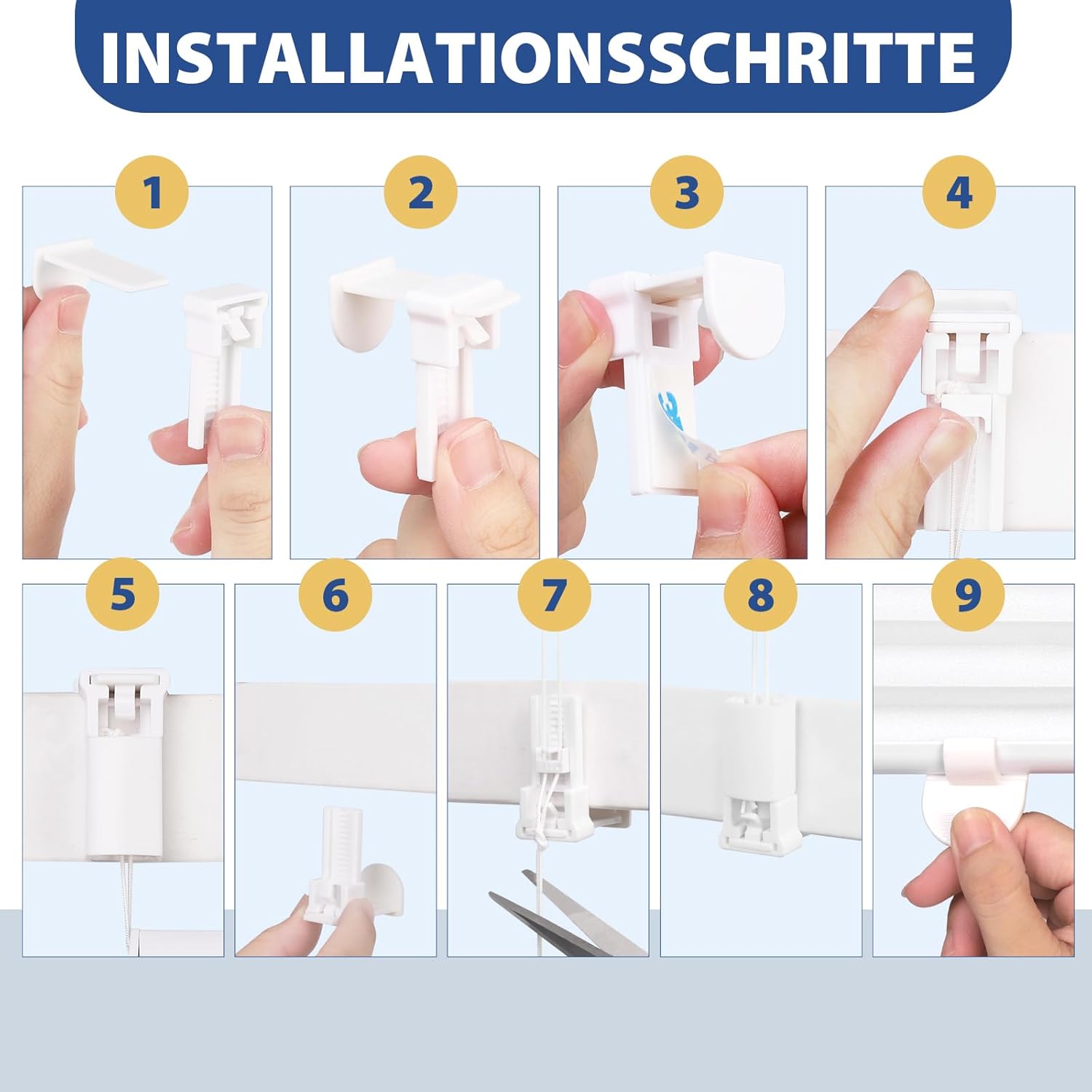 INSTALLATIONSSCHRITTE

1

2

3

4

5

6

7

8

9