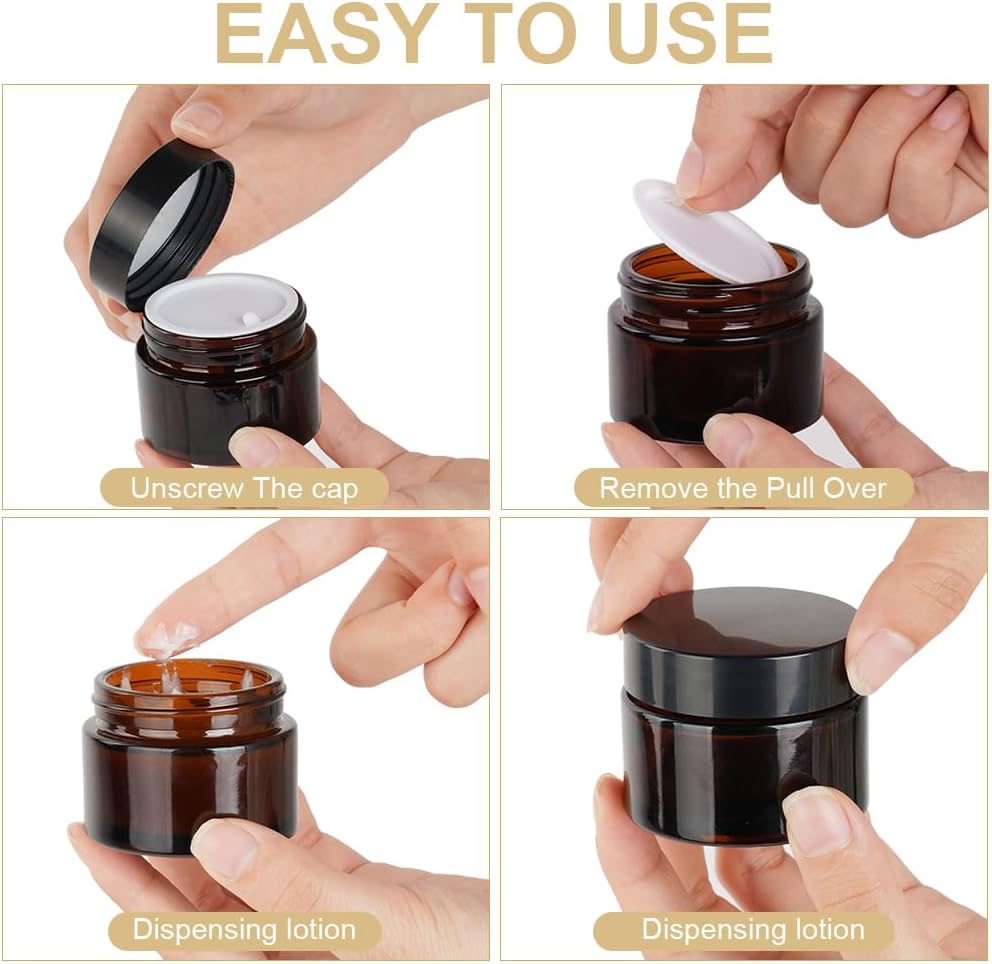 EASY TO USE

Unscrew The cap

Remove the Pull Over

Dispensing lotion

Dispensing lotion