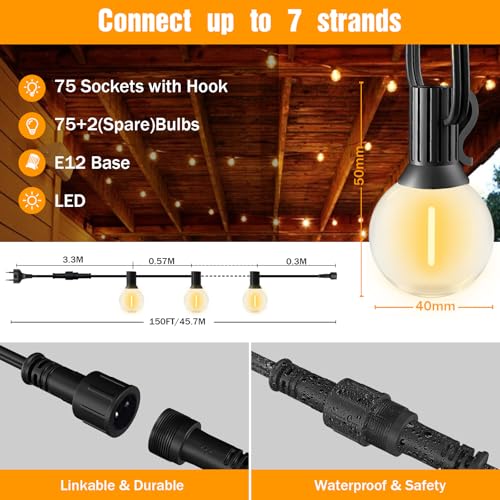 Connect up to 7 strands

75 Sockets with Hook

75+2(Spare)Bulbs

E12 Base

LED

50mm

40mm

3.3M

0.57M

0.3M

150FT/45.7M

Linkable & Durable

Waterproof & Safety