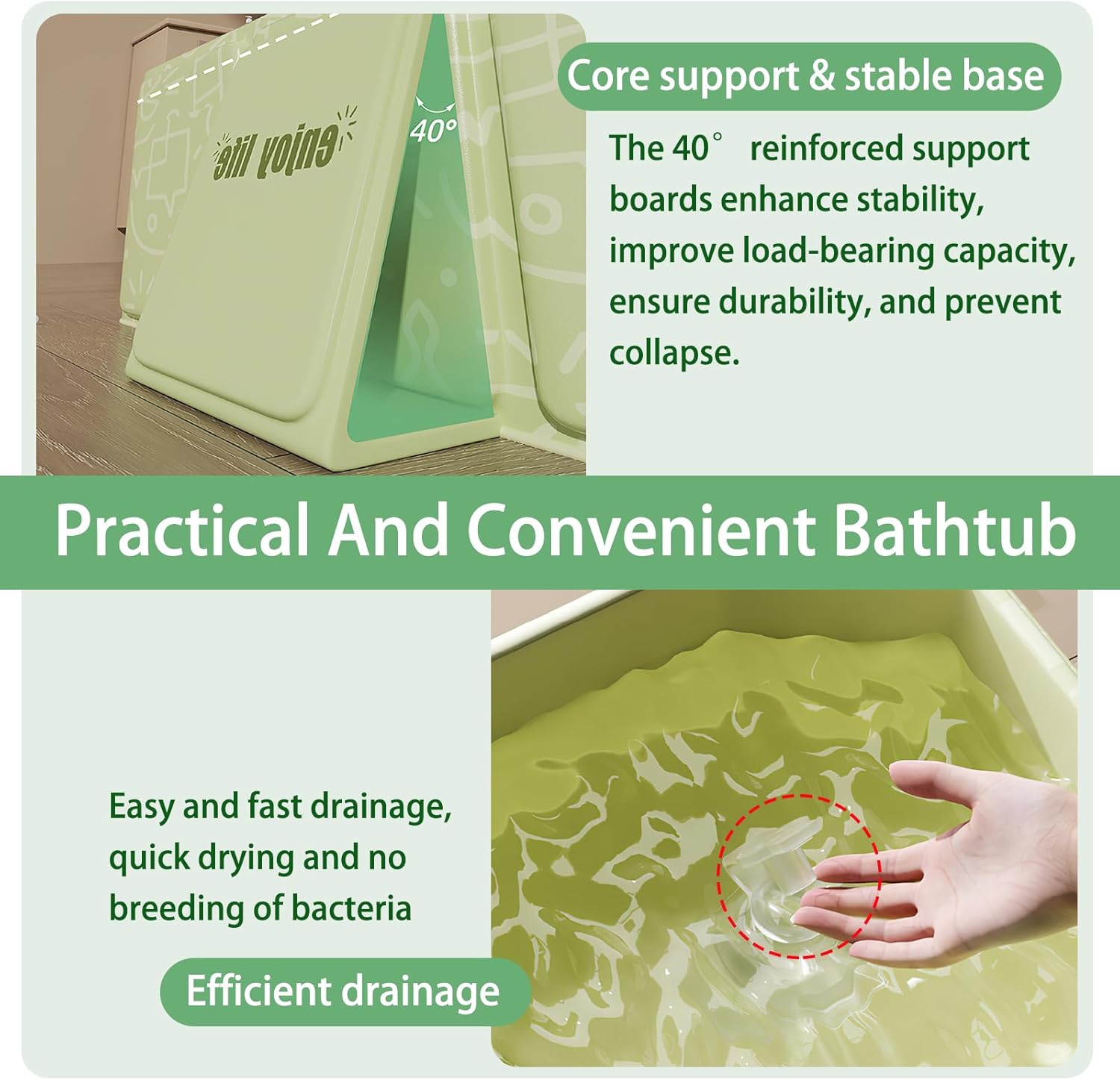 enjoy life

40°

Core support & stable base

The 40° reinforced support boards enhance stability, improve load-bearing capacity, ensure durability, and prevent collapse.

Practical And Convenient Bathtub

Easy and fast drainage, quick drying and no breeding of bacteria

Efficient drainage