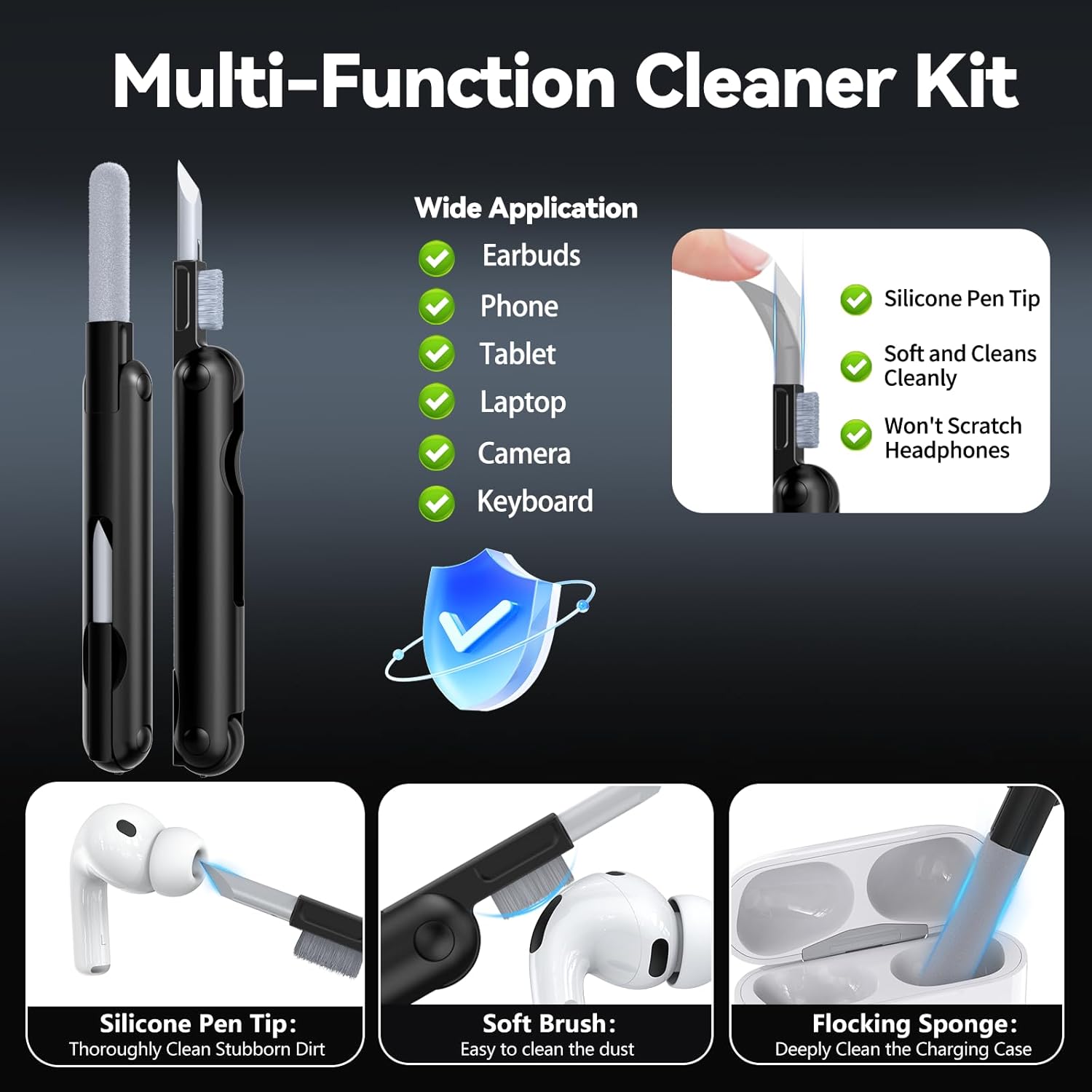 Multi-Function Cleaner Kit

Wide Application
Earbuds
Phone
Tablet
Laptop
Camera
Keyboard

Silicone Pen Tip
Soft and Cleans Cleanly
Won't Scratch Headphones

Silicone Pen Tip:
Thoroughly Clean Stubborn Dirt

Soft Brush:
Easy to clean the dust

Flocking Sponge:
Deeply Clean the Charging Case