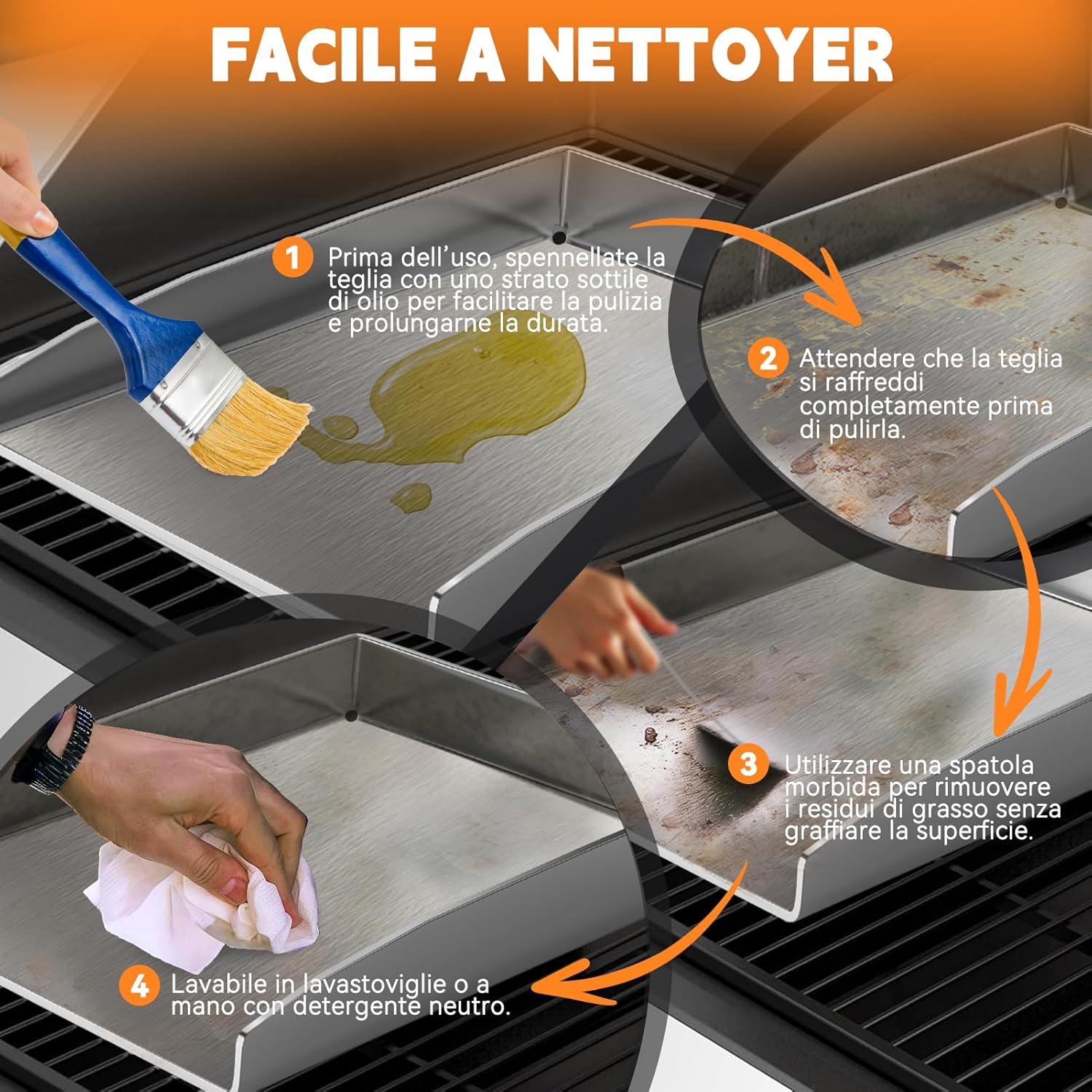 FACILE A NETTOYER

1 Prima dell’uso, spennellate la teglia con uno strato sottile di olio per facilitare la pulizia e prolungarne la durata.

2 Attendere che la teglia si raffreddi completamente prima di pulirla.

3 Utilizzare una spatola morbida per rimuovere i residui di grasso senza graffiare la superficie.

4 Lavabile in lavastoviglie o a mano con detergente neutro.