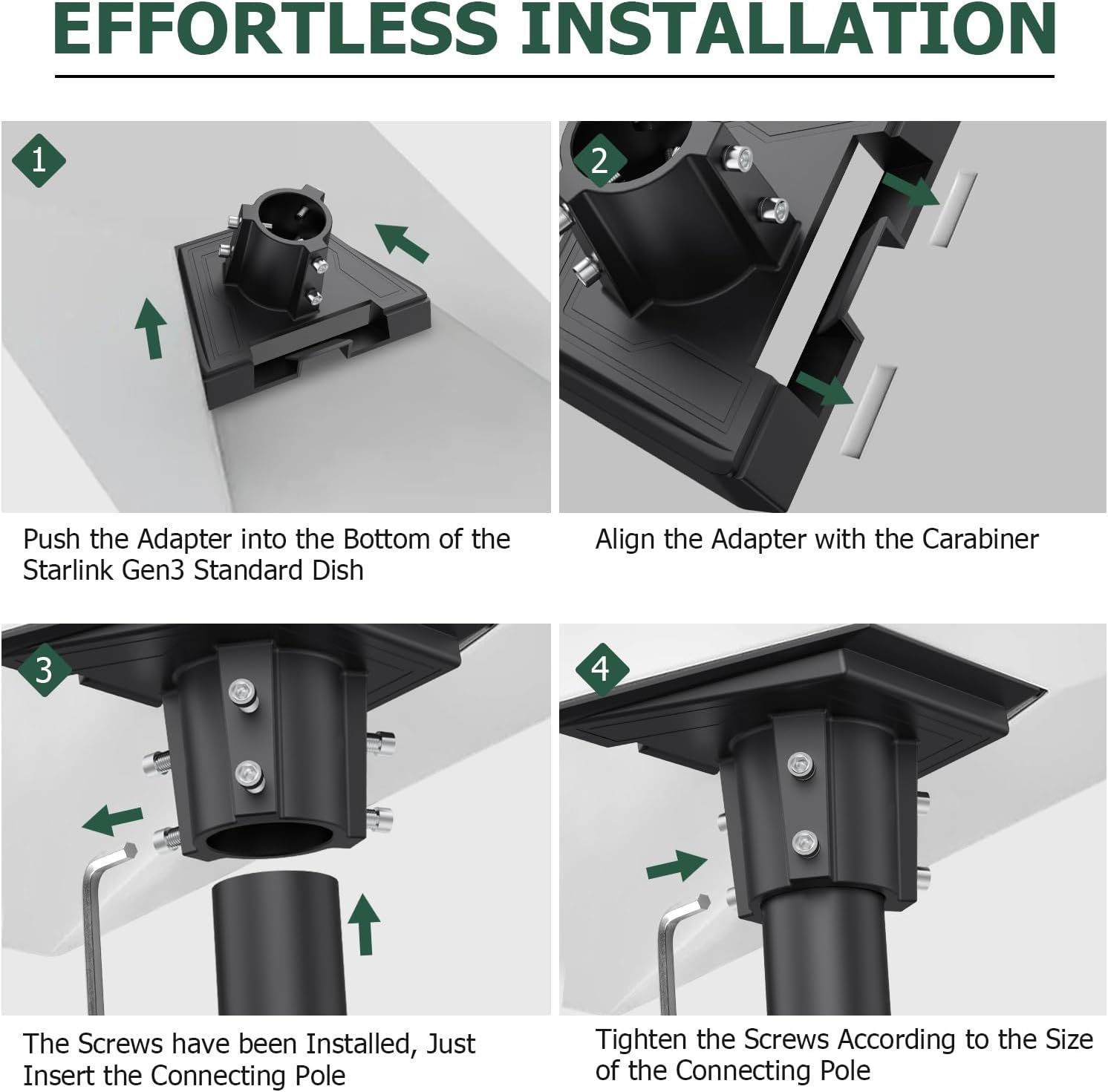 EFFORTLESS INSTALLATION

1

Push the Adapter into the Bottom of the Starlink Gen3 Standard Dish

2

Align the Adapter with the Carabiner

3

The Screws have been Installed, Just Insert the Connecting Pole

4

Tighten the Screws According to the Size of the Connecting Pole