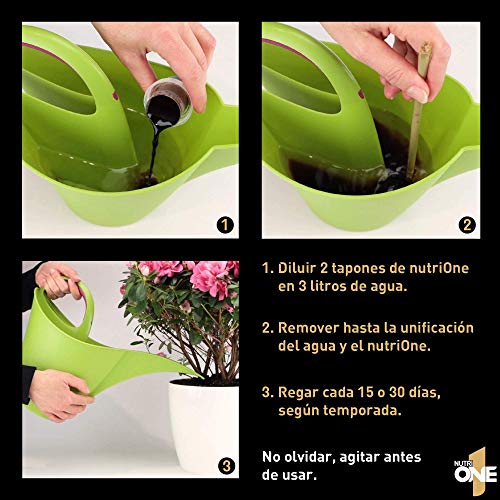 1

2

3

1. Diluir 2 tapones de nutriOne en 3 litros de agua.

2. Remover hasta la unificación del agua y el nutriOne.

3. Regar cada 15 o 30 días, según temporada.

No olvidar, agitar antes de usar.

NUTRI ONE 1