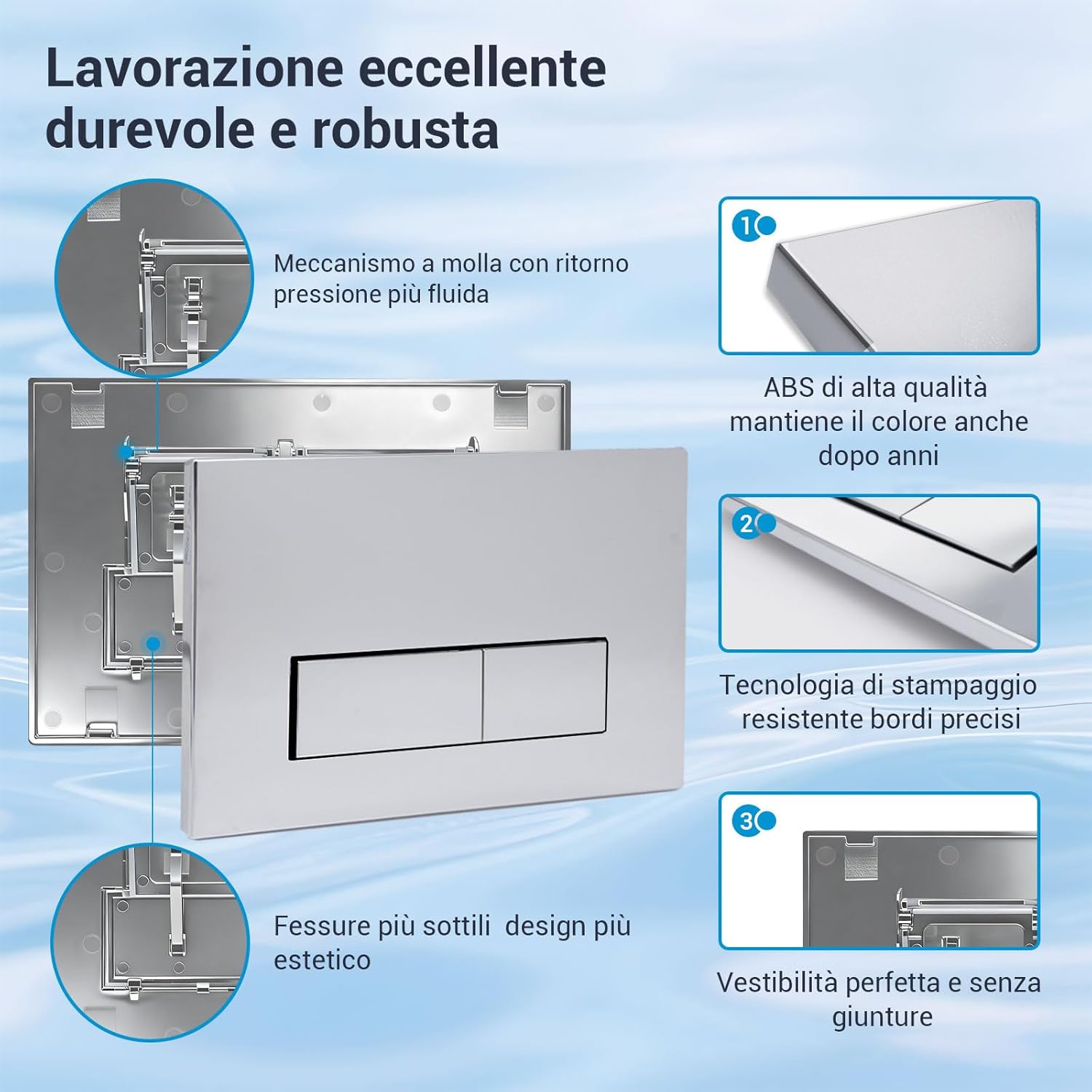 Lavorazione eccellente durevole e robusta

Meccanismo a molla con ritorno pressione più fluida

Fessure più sottili  design più estetico

1

ABS di alta qualità mantiene il colore anche dopo anni

2

Tecnologia di stampaggio resistente bordi precisi

3

Vestibilità perfetta e senza giunture