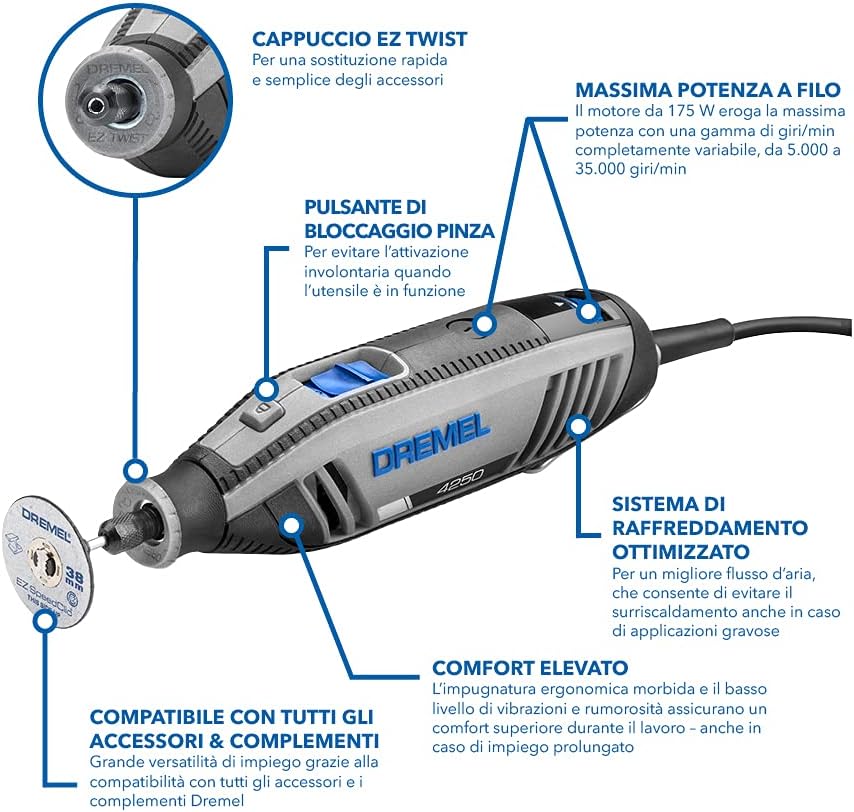 DREMEL
EZ TWIST

CAPPUCCIO EZ TWIST
Per una sostituzione rapida e semplice degli accessori

MASSIMA POTENZA A FILO
Il motore da 175 W eroga la massima potenza con una gamma di giri/min completamente variabile, da 5.000 a 35.000 giri/min

PULSANTE DI BLOCCAGGIO PINZA
Per evitare l'attivazione involontaria quando l'utensile è in funzione

DREMEL
4250

DREMEL
38 mm
EZ SpeedClic

SISTEMA DI RAFFREDDAMENTO OTTIMIZZATO
Per un migliore flusso d'aria, che consente di evitare il surriscaldamento anche in caso di applicazioni gravose

COMFORT ELEVATO
L'impugnatura ergonomica morbida e il basso livello di vibrazioni e rumorosità assicurano un comfort superiore durante il lavoro – anche in caso di impiego prolungato

COMPATIBILE CON TUTTI GLI ACCESSORI & COMPLEMENTI
Grande versatilità di impiego grazie alla compatibilità con tutti gli accessori e i complementi Dremel