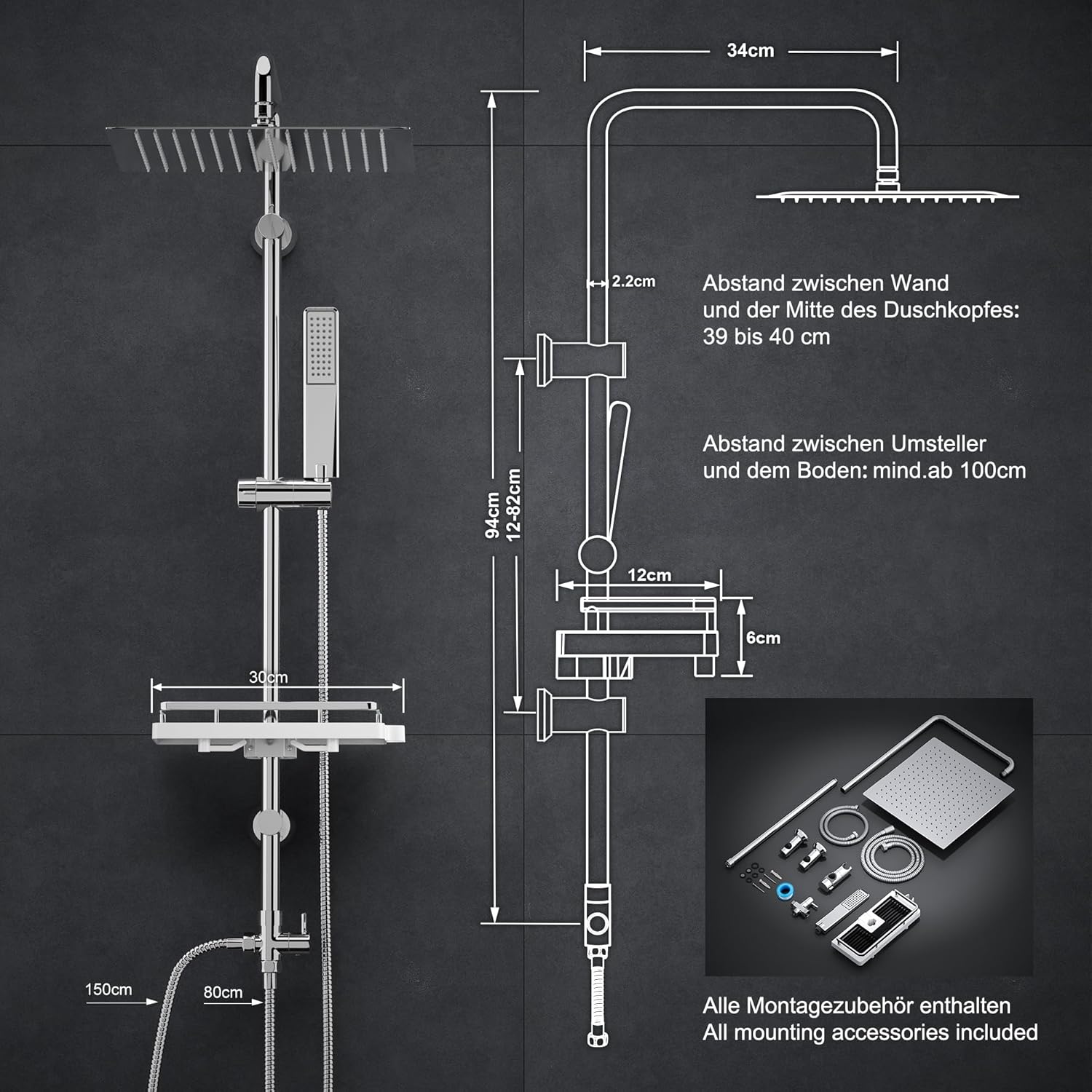 34cm

2.2cm

Abstand zwischen Wand und der Mitte des Duschkopfes: 39 bis 40 cm

Abstand zwischen Umsteller und dem Boden: mind.ab 100cm

94cm

12-82cm

12cm

6cm

30cm

150cm

80cm

Alle Montagezubehör enthalten
All mounting accessories included