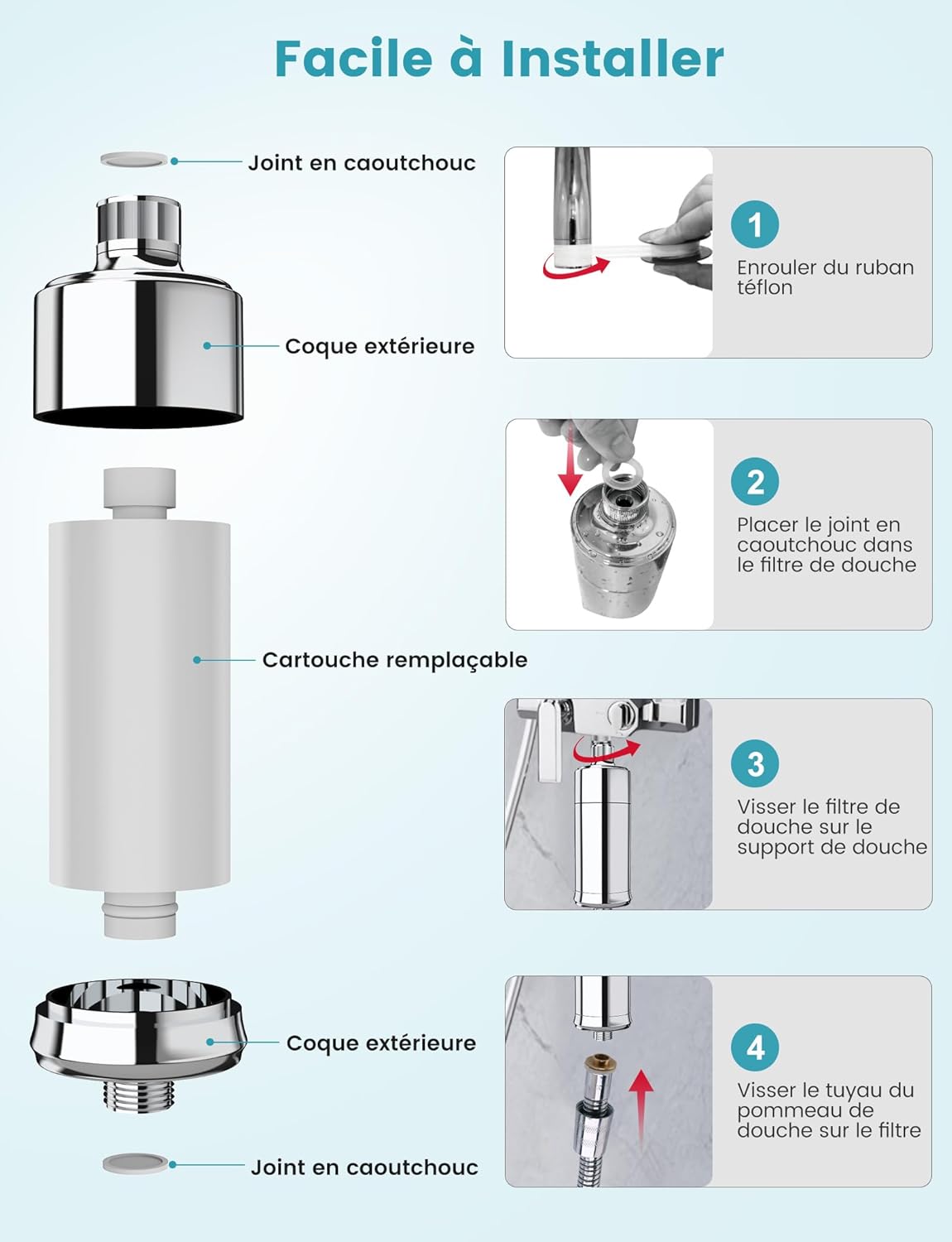 Facile à Installer

Joint en caoutchouc

Coque extérieure

Cartouche remplaçable

Coque extérieure

Joint en caoutchouc

1
Enrouler du ruban téflon

2
Placer le joint en caoutchouc dans le filtre de douche

3
Visser le filtre de douche sur le support de douche

4
Visser le tuyau du pommeau de douche sur le filtre