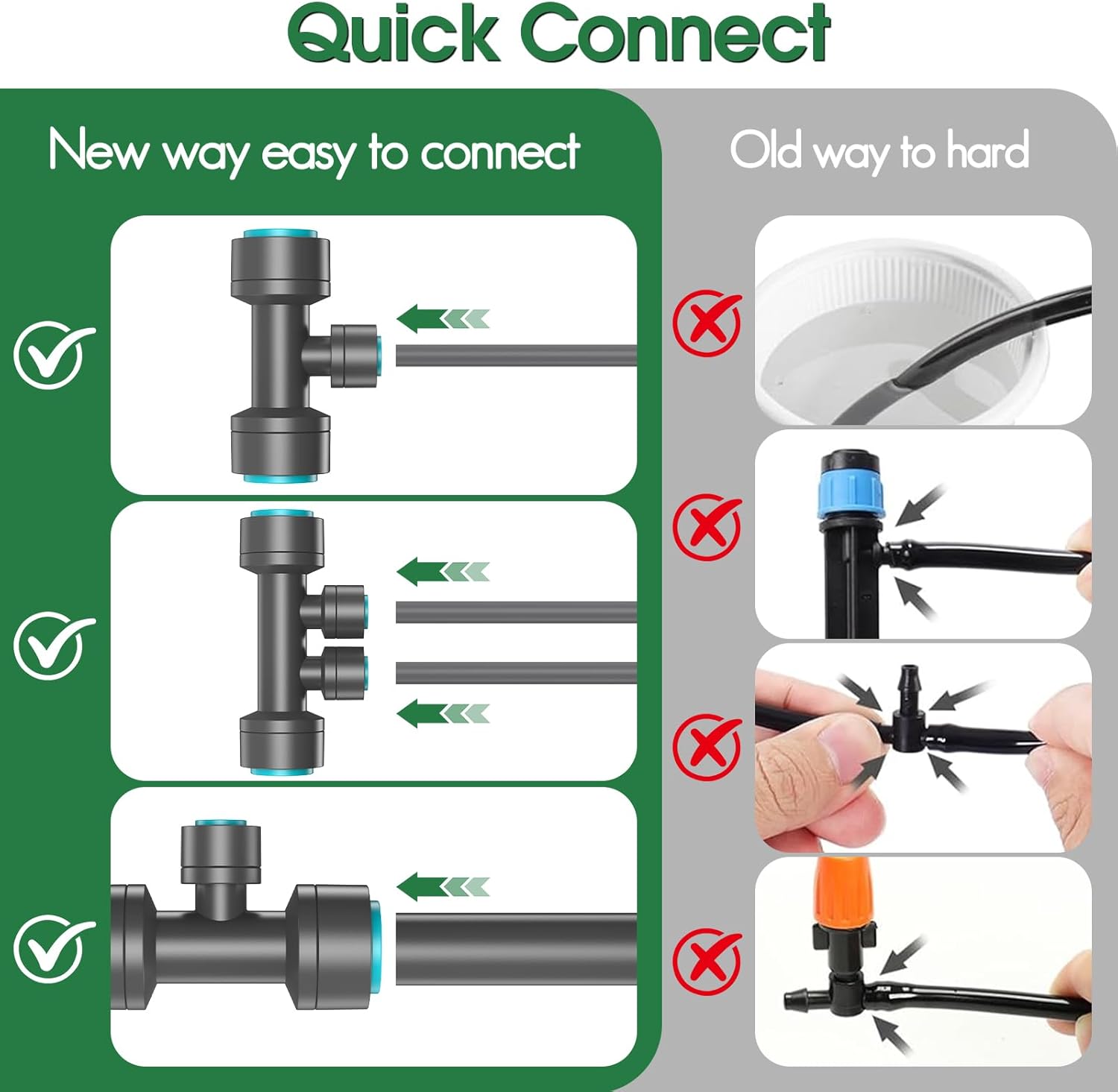 Quick Connect

New way easy to connect

Old way to hard