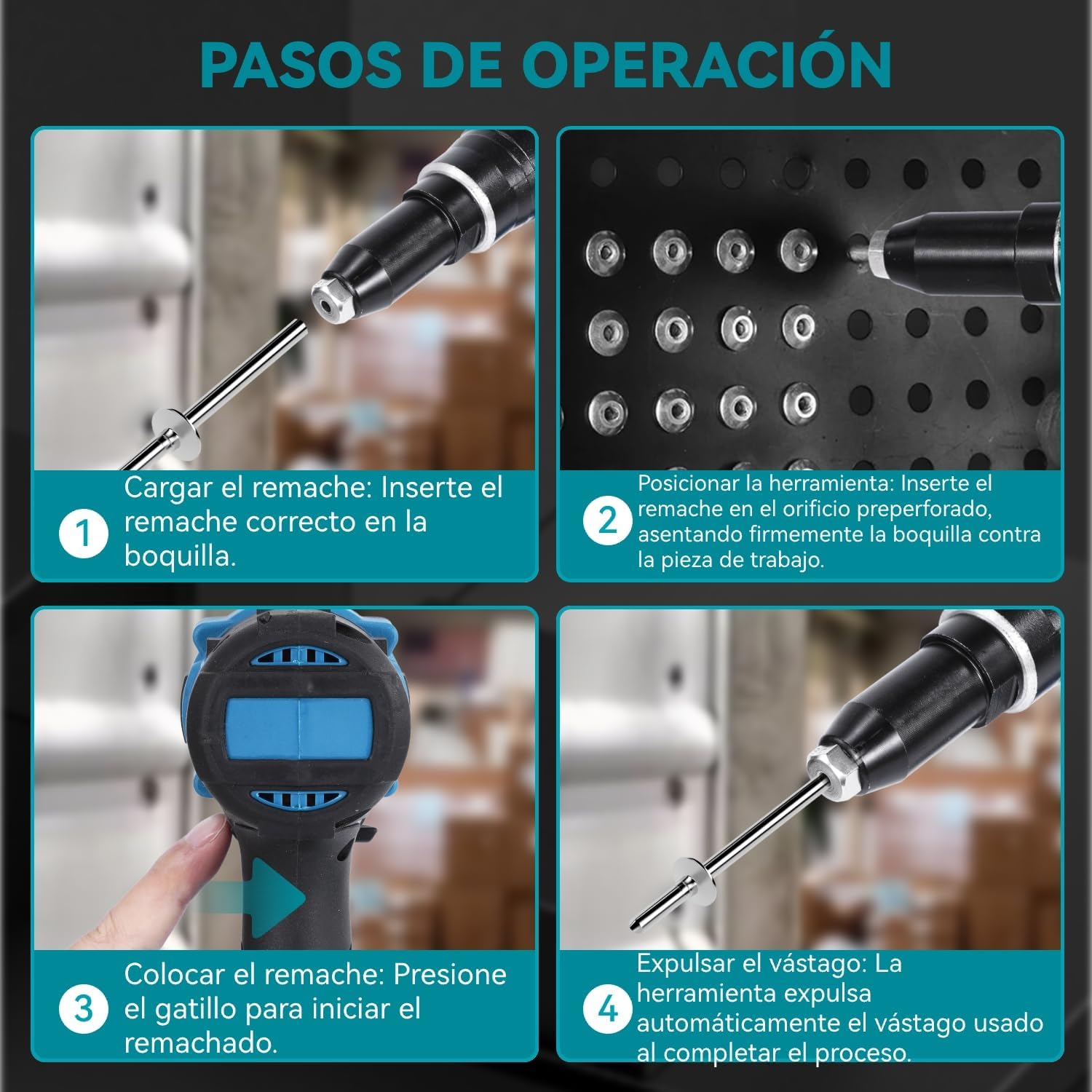 PASOS DE OPERACIÓN

1 Cargar el remache: Inserte el remache correcto en la boquilla.

2 Posicionar la herramienta: Inserte el remache en el orificio preperforado, asentando firmemente la boquilla contra la pieza de trabajo.

3 Colocar el remache: Presione el gatillo para iniciar el remachado.

4 Expulsar el vástago: La herramienta expulsa automáticamente el vástago usado al completar el proceso.