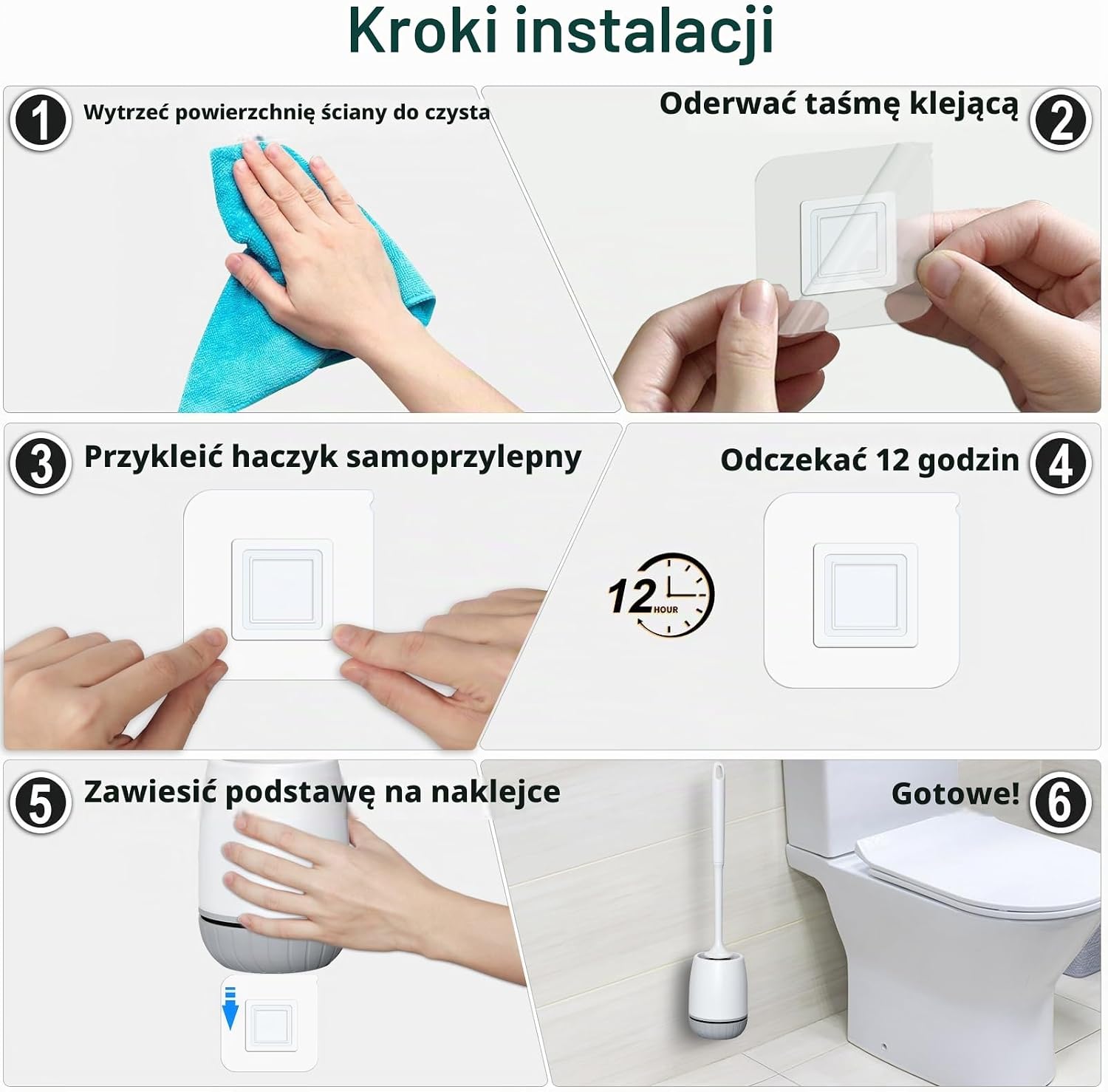 Kroki instalacji

1 Wytrzeć powierzchnię ściany do czysta

Oderwać taśmę klejącą 2

3 Przykleić haczyk samoprzylepny

Odczekać 12 godzin 4

12 HOUR

5 Zawiesić podstawę na naklejce

Gotowe! 6