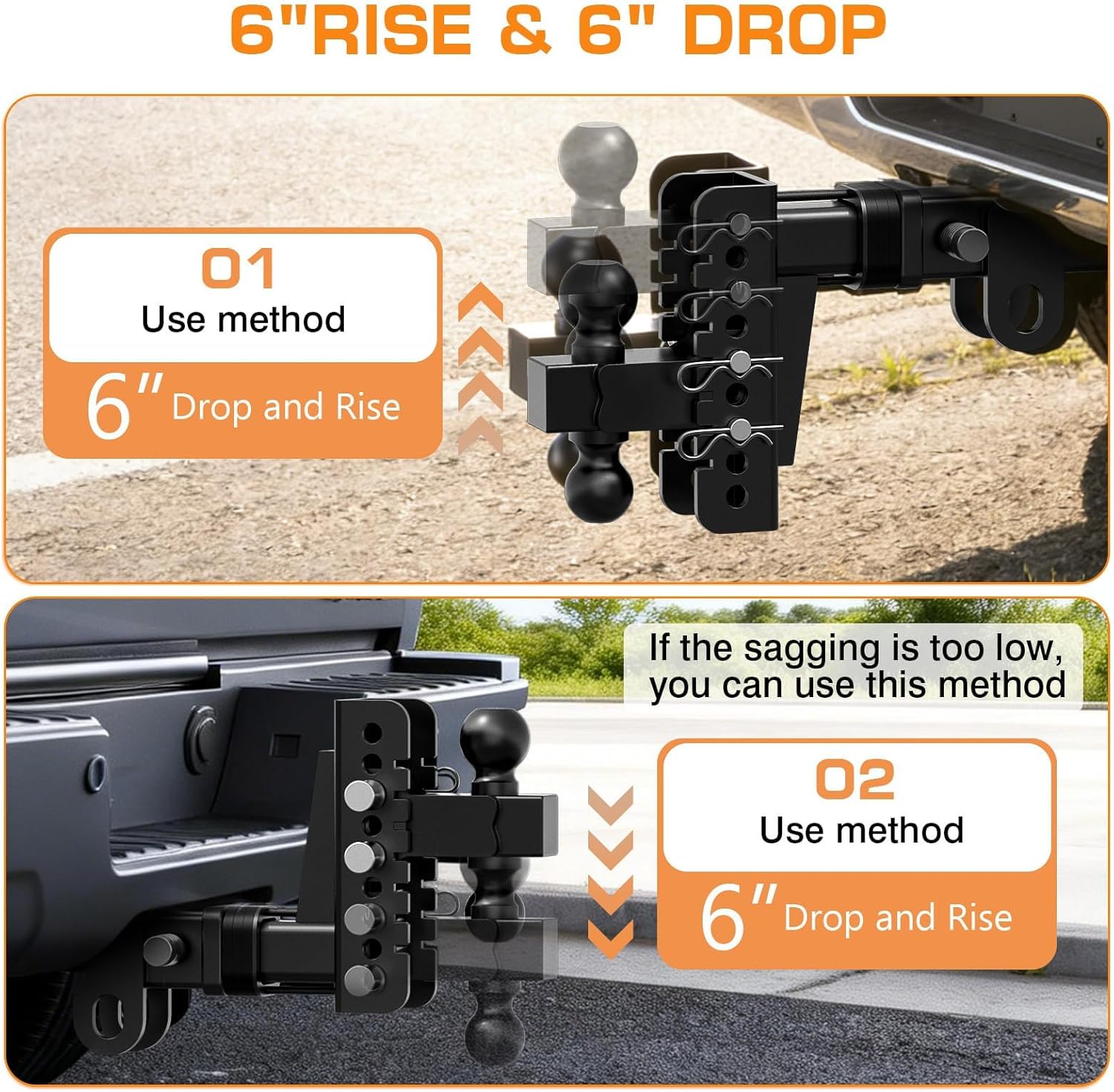 6"RISE & 6" DROP

01
Use method
6" Drop and Rise

If the sagging is too low, you can use this method

02
Use method
6" Drop and Rise