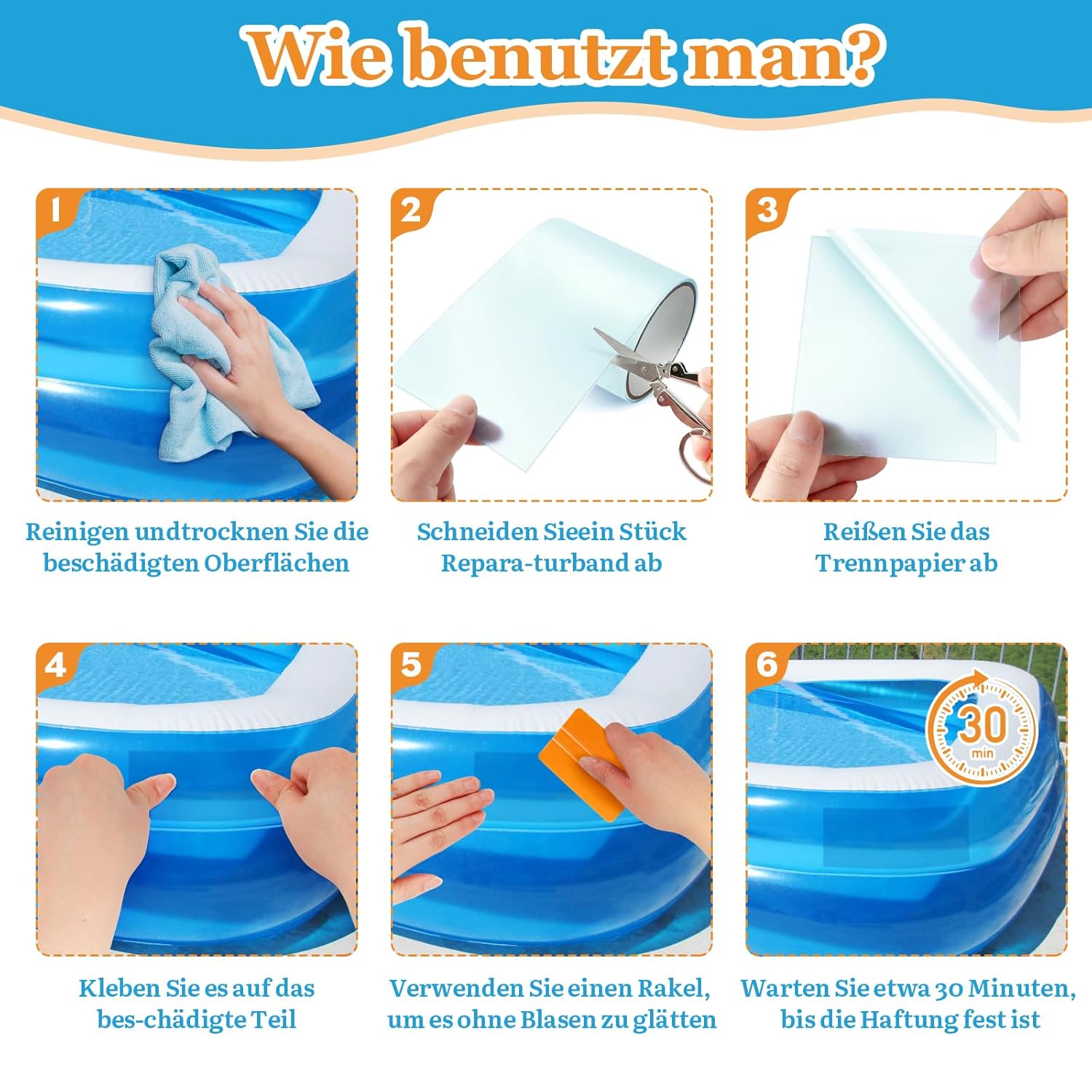 Wie benutzt man?

1

Reinigen undtrocknen Sie die beschädigten Oberflächen

2

Schneiden Sieein Stück Repara-turband ab

3

Reißen Sie das Trennpapier ab

4

Kleben Sie es auf das bes-chädigte Teil

5

Verwenden Sie einen Rakel, um es ohne Blasen zu glätten

6

30 min

Warten Sie etwa 30 Minuten, bis die Haftung fest ist