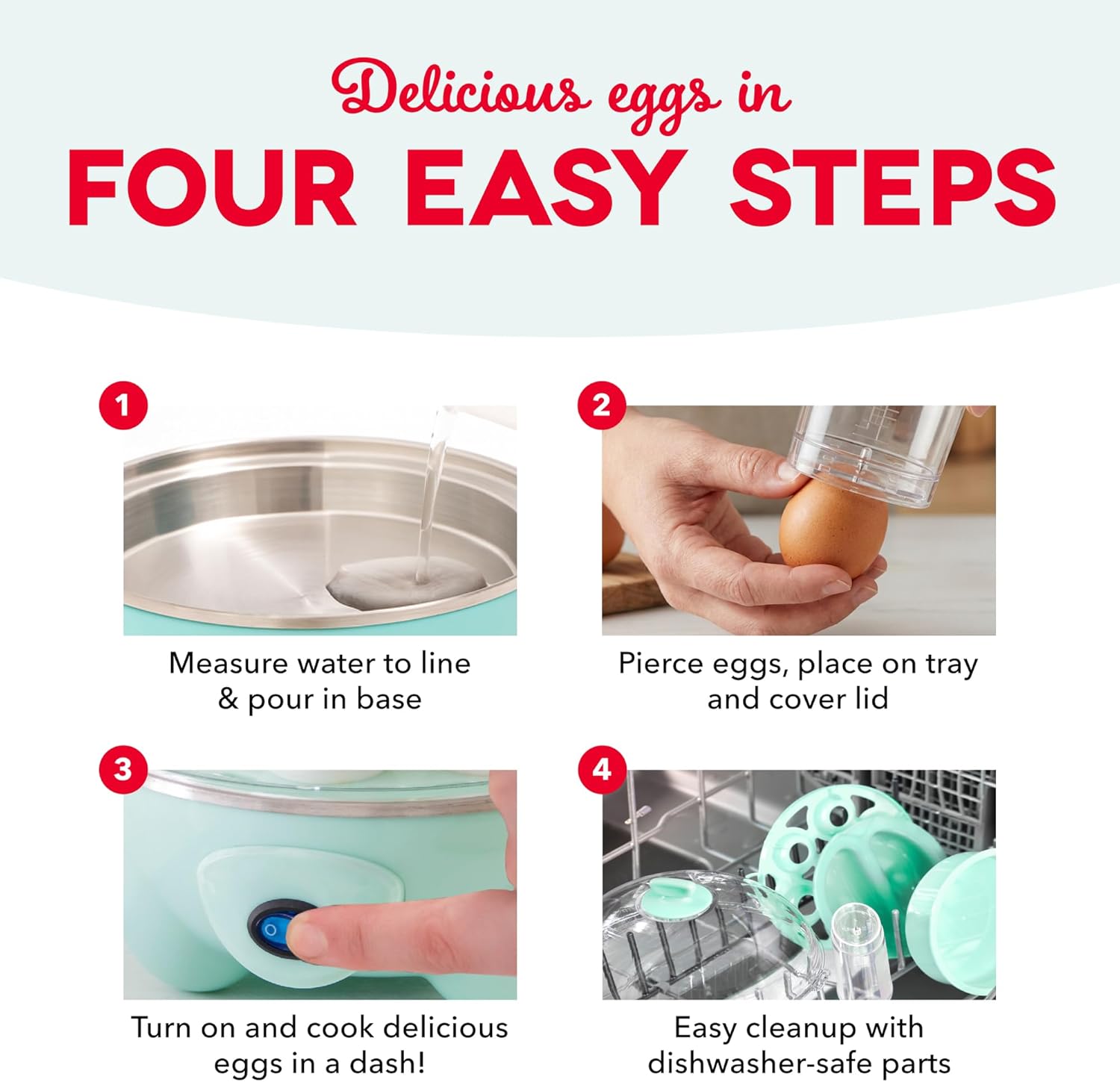 Delicious eggs in
FOUR EASY STEPS

1
Measure water to line & pour in base

2
Pierce eggs, place on tray and cover lid

3
Turn on and cook delicious eggs in a dash!

4
Easy cleanup with dishwasher-safe parts