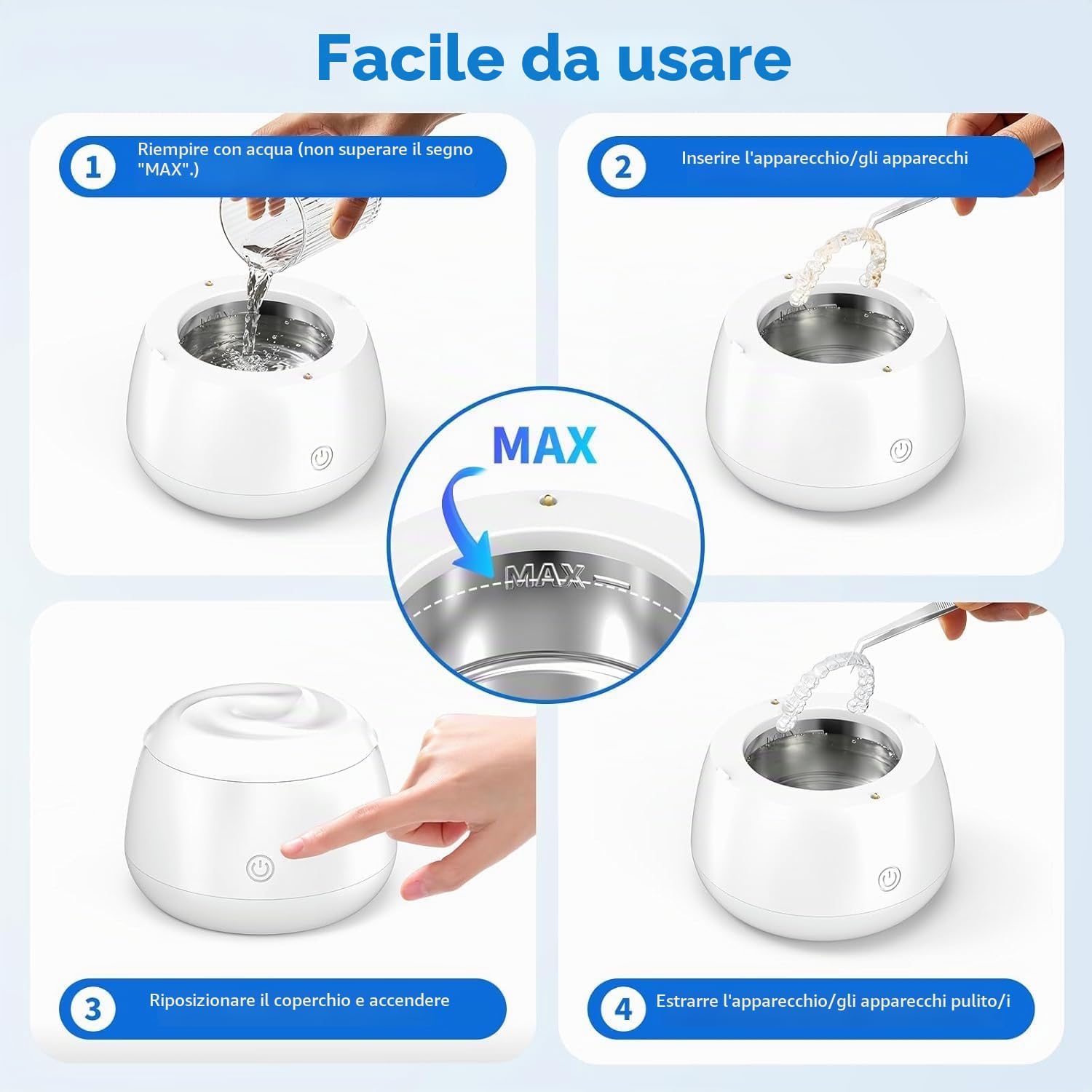 Facile da usare

1 Riempire con acqua (non superare il segno "MAX".)

2 Inserire l'apparecchio/gli apparecchi

MAX

MAX

3 Riposizionare il coperchio e accendere

4 Estrarre l'apparecchio/gli apparecchi pulito/i