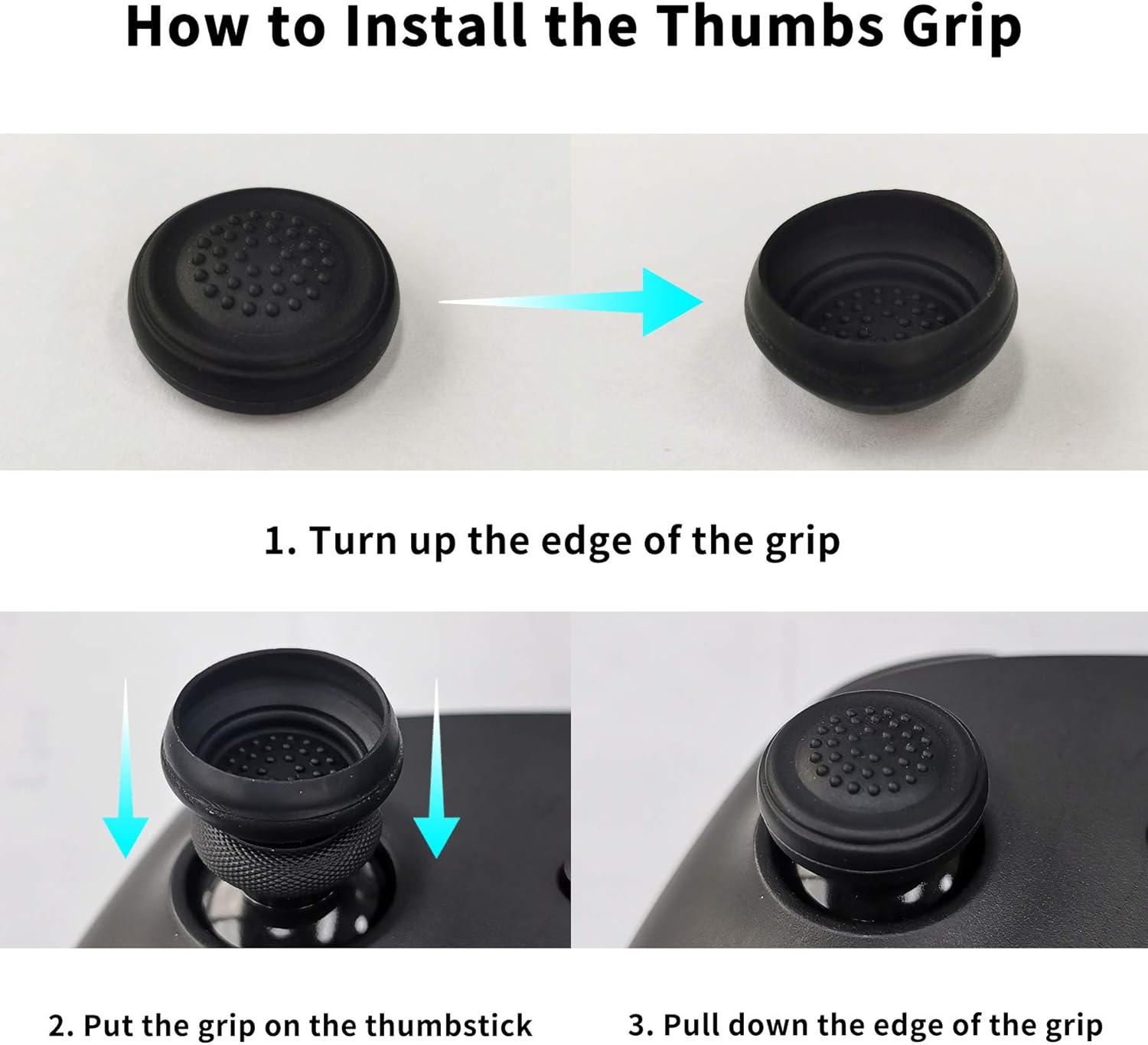 How to Install the Thumbs Grip

1. Turn up the edge of the grip

2. Put the grip on the thumbstick

3. Pull down the edge of the grip