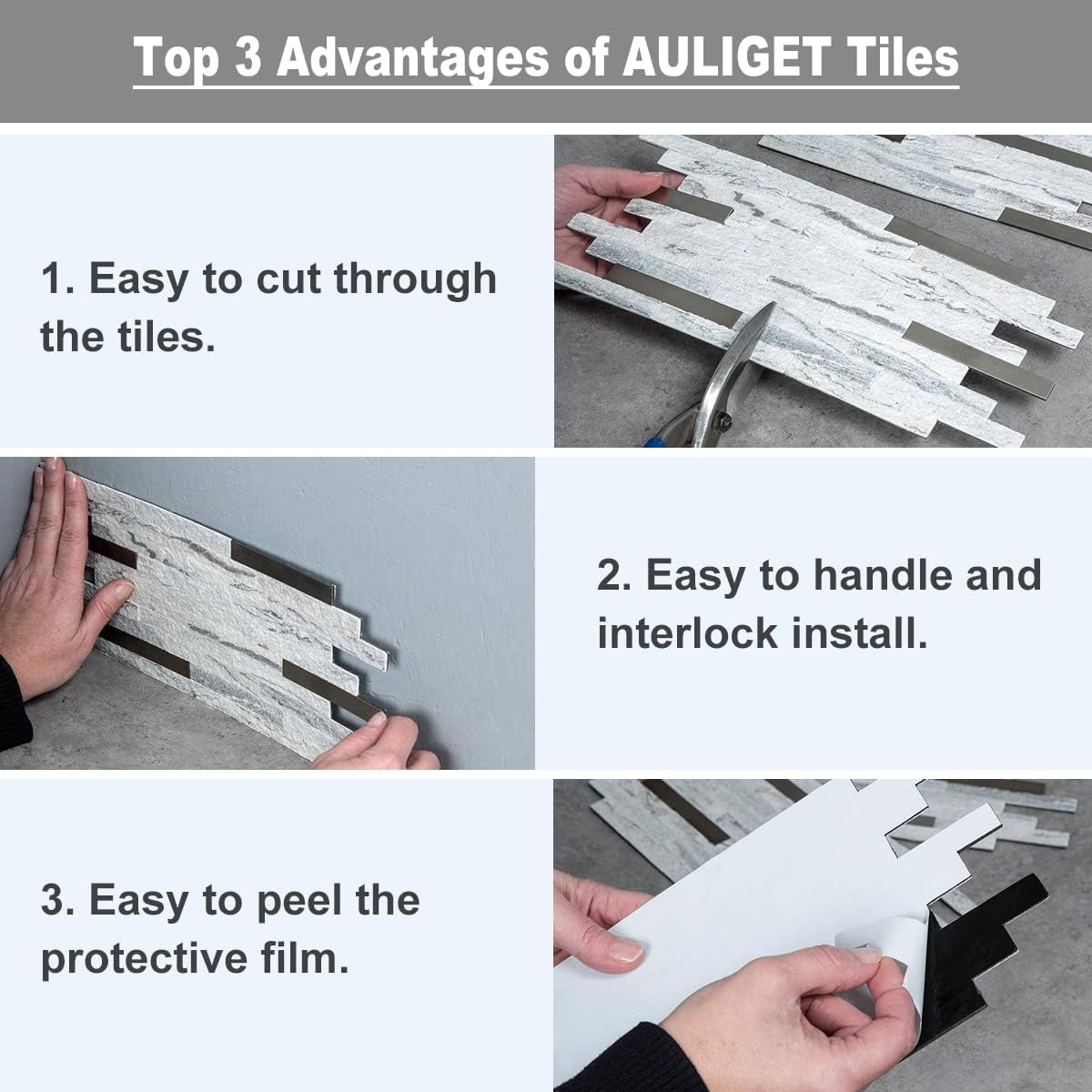 Top 3 Advantages of AULIGET Tiles

1. Easy to cut through the tiles.

2. Easy to handle and interlock install.

3. Easy to peel the protective film.