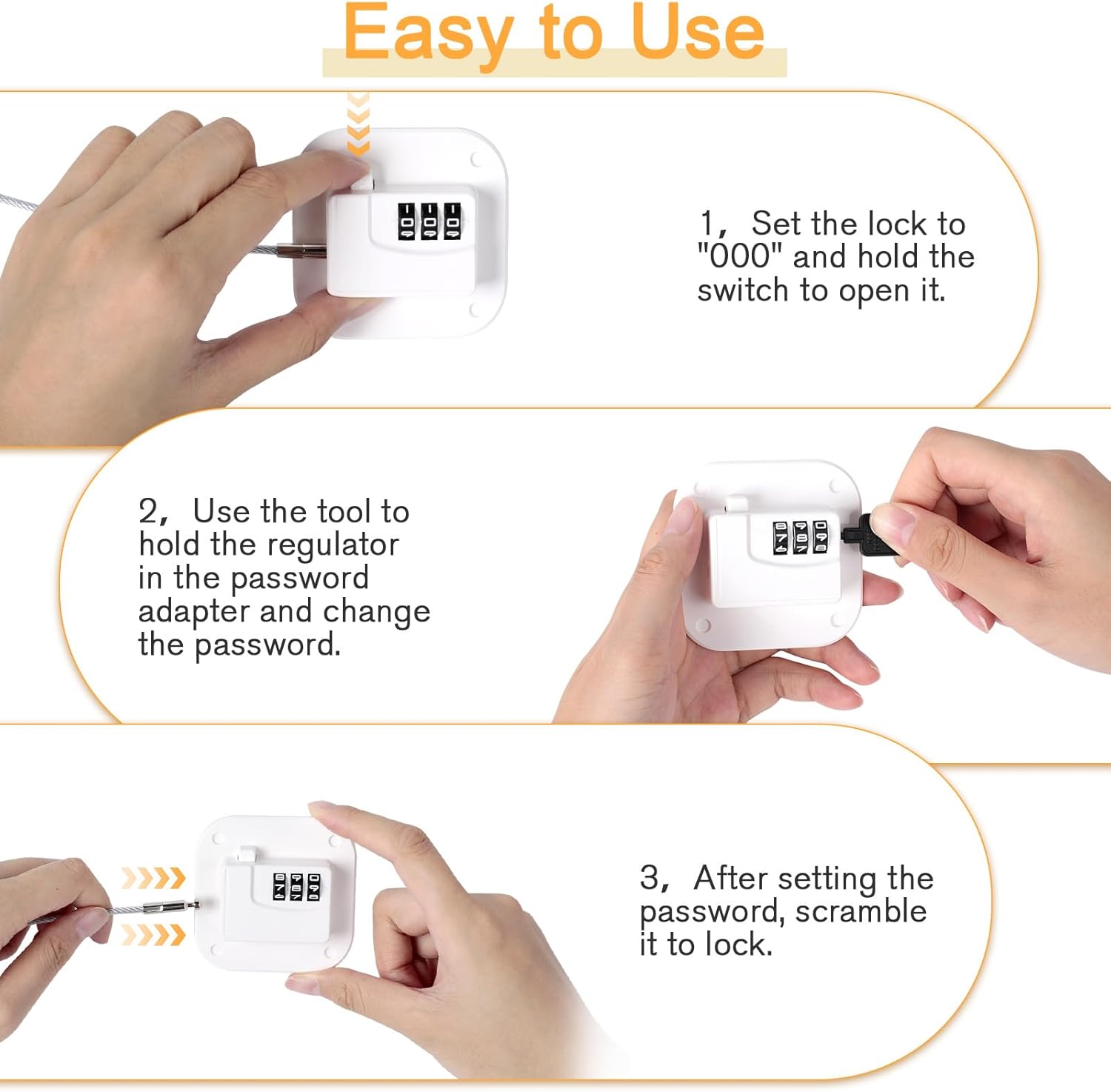 Easy to Use

1， Set the lock to "000" and hold the switch to open it.

2， Use the tool to hold the regulator in the password adapter and change the password.

3， After setting the password, scramble it to lock.