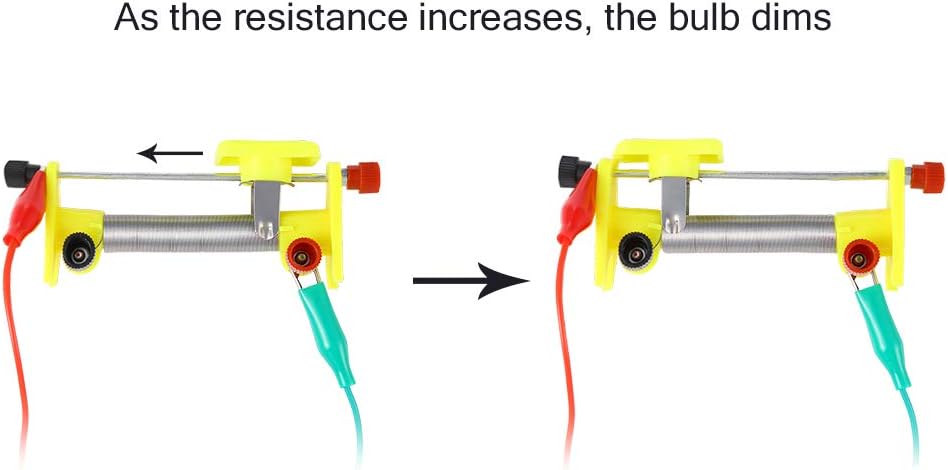 As the resistance increases, the bulb dims