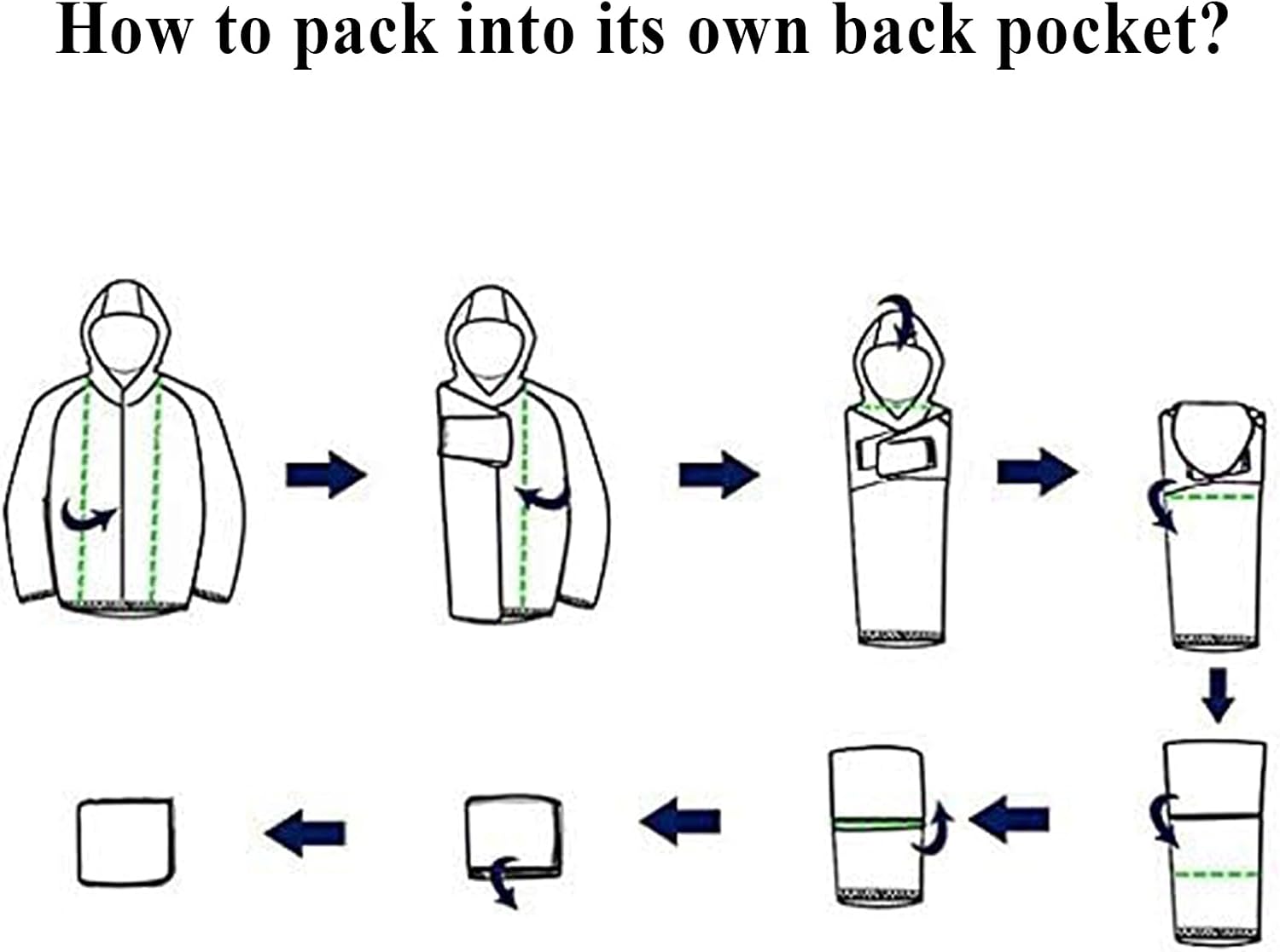 How to pack into its own back pocket?