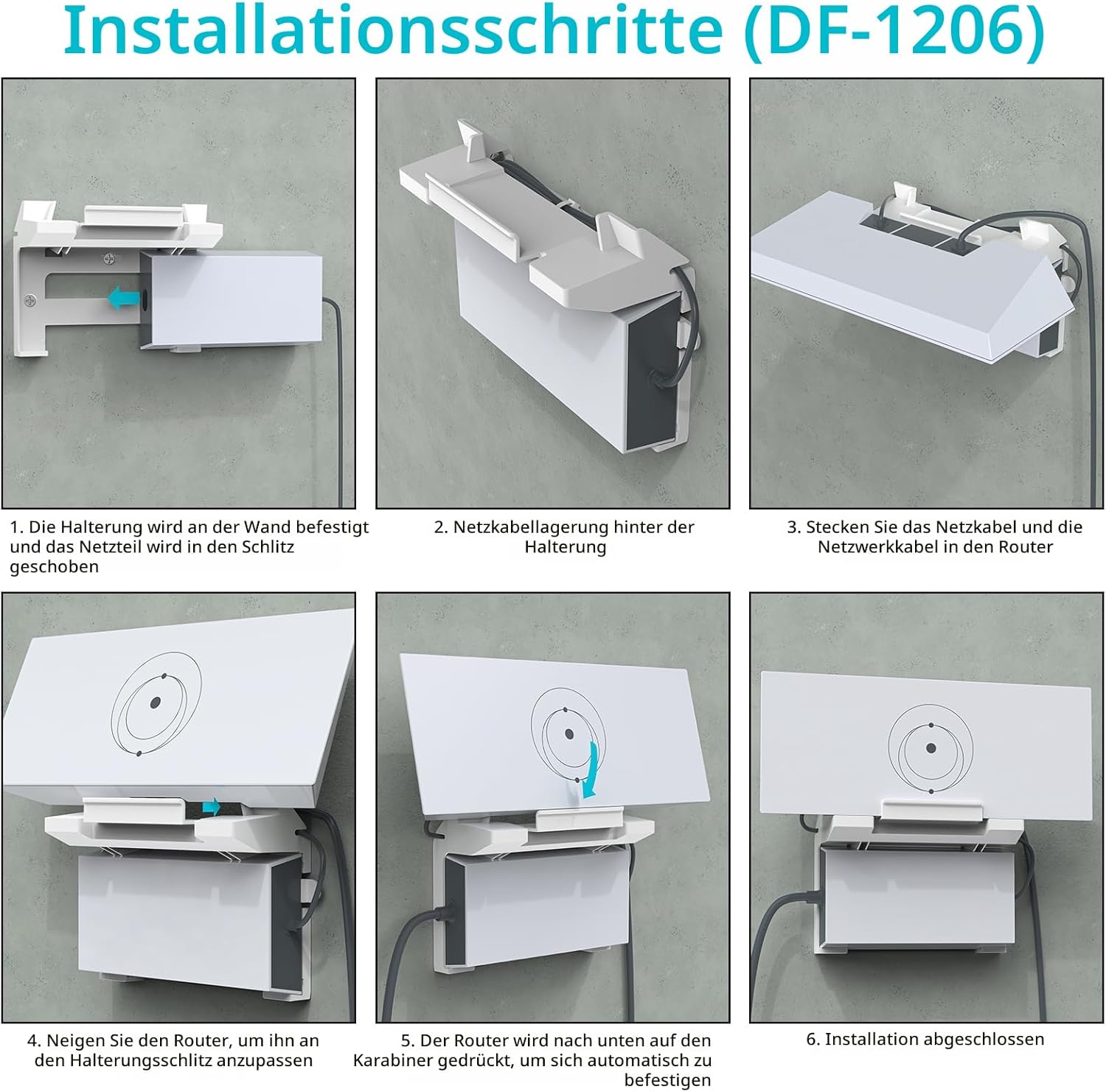 Installationsschritte (DF-1206)

1. Die Halterung wird an der Wand befestigt und das Netzteil wird in den Schlitz geschoben

2. Netzkabellagerung hinter der Halterung

3. Stecken Sie das Netzkabel und die Netzwerkkabel in den Router

4. Neigen Sie den Router, um ihn an den Halterungsschlitz anzupassen

5. Der Router wird nach unten auf den Karabiner gedrückt, um sich automatisch zu befestigen

6. Installation abgeschlossen