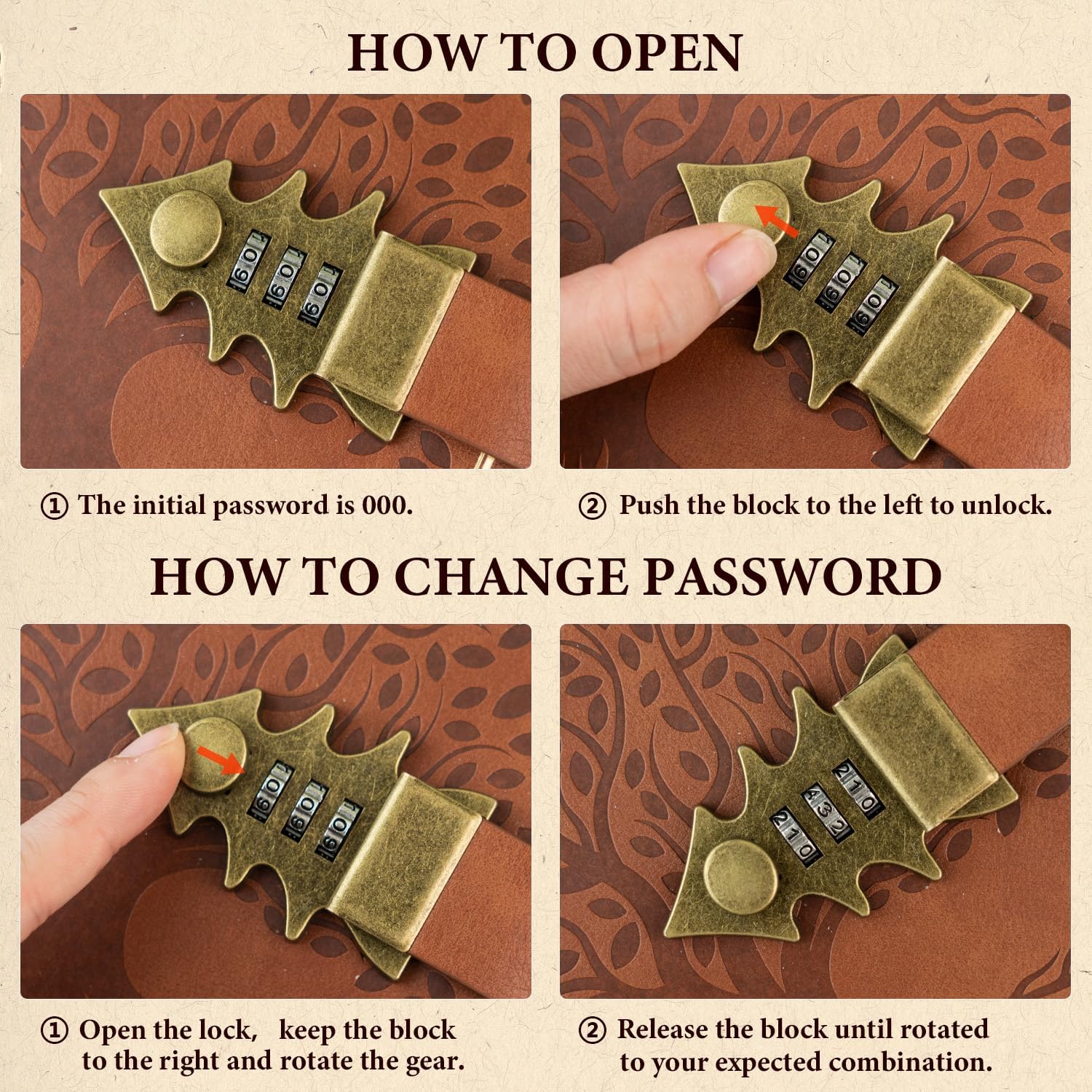 HOW TO OPEN

① The initial password is 000.

② Push the block to the left to unlock.

HOW TO CHANGE PASSWORD

① Open the lock, keep the block to the right and rotate the gear.

② Release the block until rotated to your expected combination.