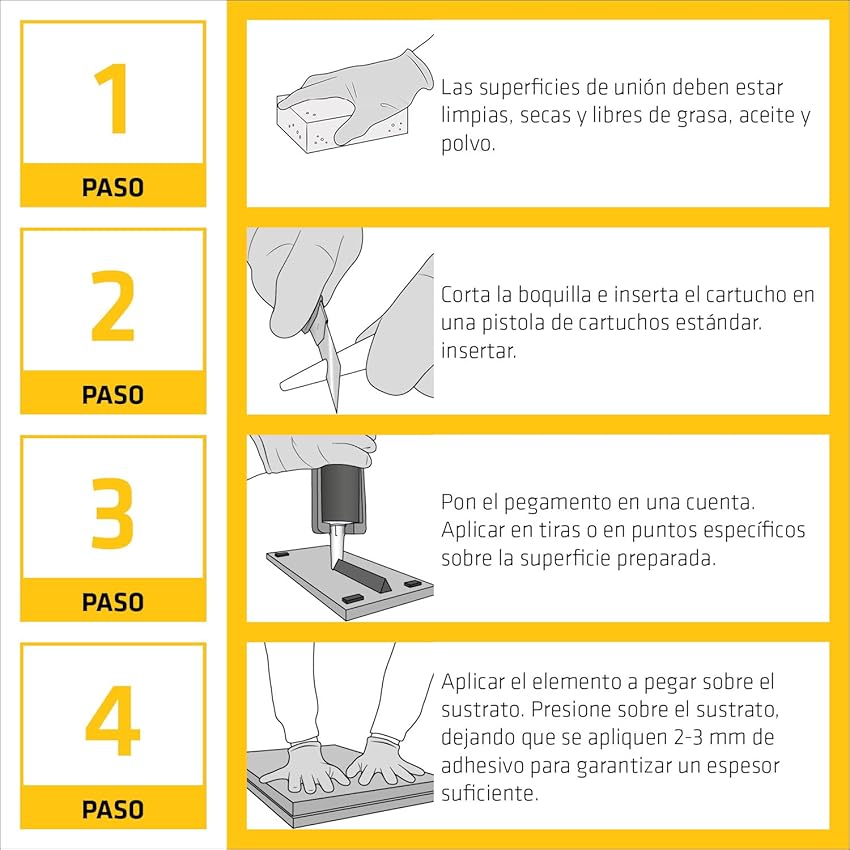 1
PASO

Las superficies de unión deben estar limpias, secas y libres de grasa, aceite y polvo.

2
PASO

Corta la boquilla e inserta el cartucho en una pistola de cartuchos estándar. insertar.

3
PASO

Pon el pegamento en una cuenta. Aplicar en tiras o en puntos específicos sobre la superficie preparada.

4
PASO

Aplicar el elemento a pegar sobre el sustrato. Presione sobre el sustrato, dejando que se apliquen 2-3 mm de adhesivo para garantizar un espesor suficiente.