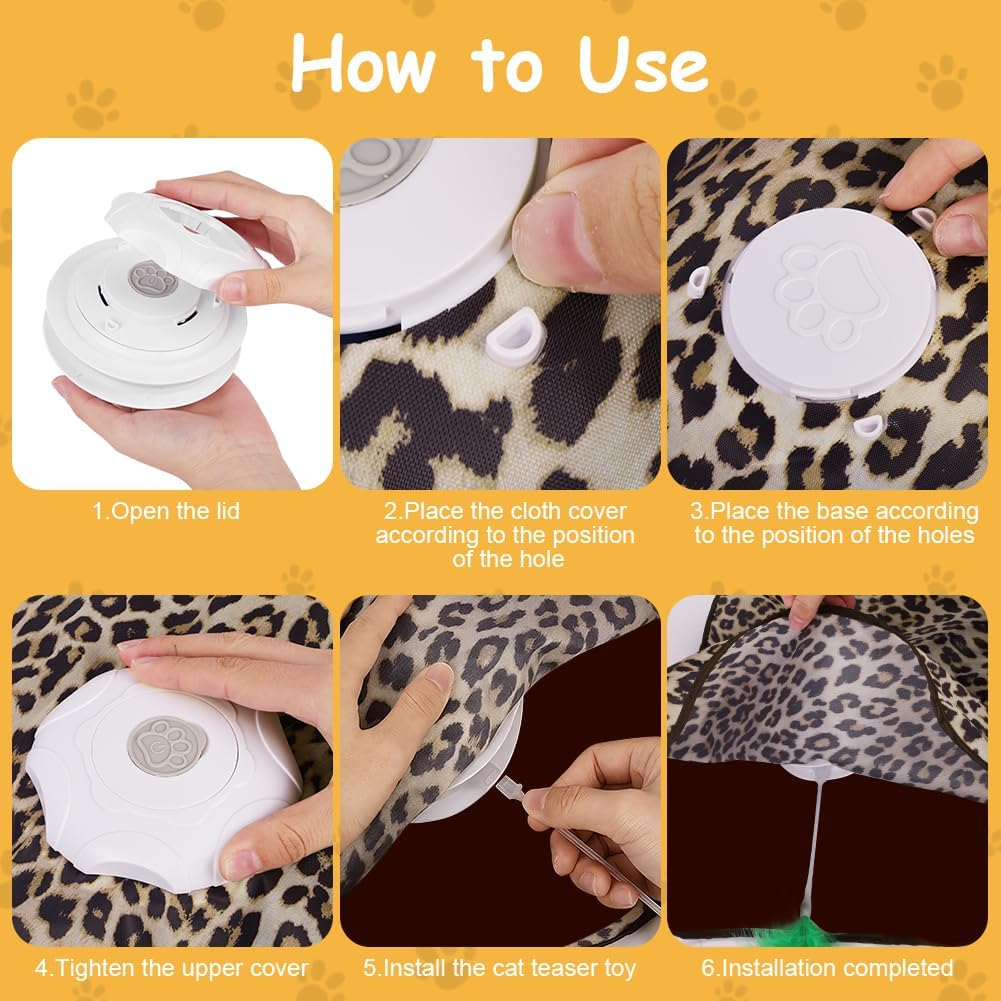 How to Use

1.Open the lid

2.Place the cloth cover according to the position of the hole

3.Place the base according to the position of the holes

4.Tighten the upper cover

5.Install the cat teaser toy

6.Installation completed