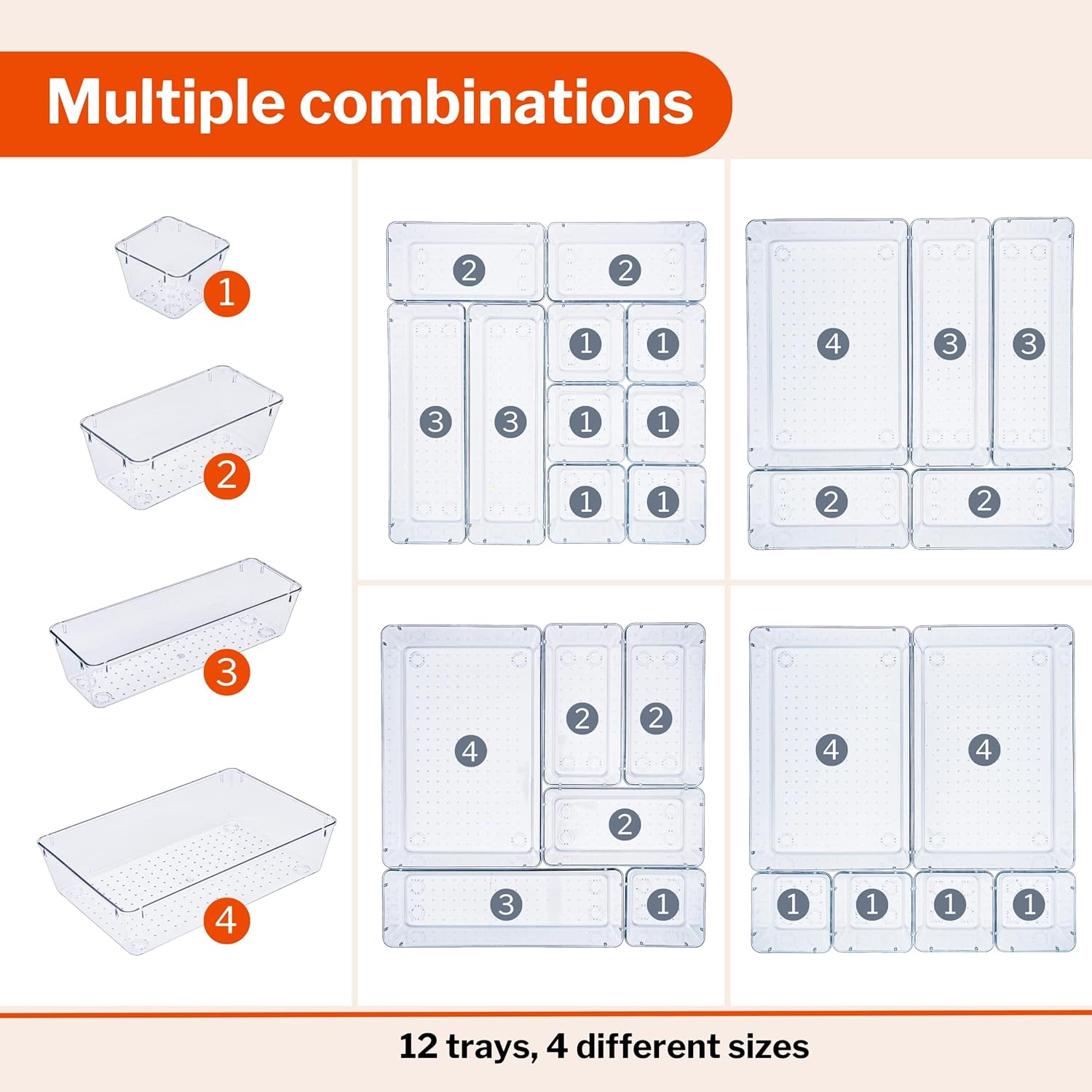 Multiple combinations

1

2

3

4

2 2
3 3 1 1
1 1
1 1

4 3 3
2 2

4 2 2
2
3 1

4 4
1 1 1 1

12 trays, 4 different sizes