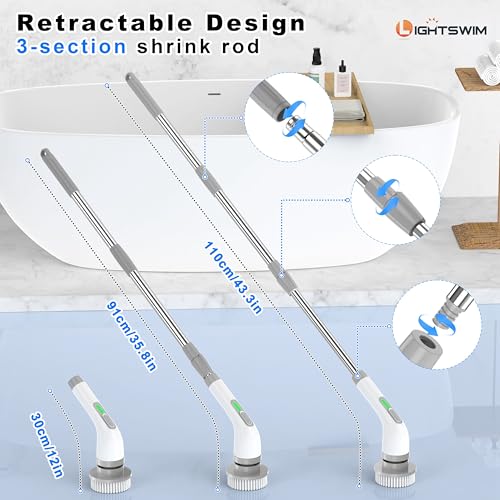 Retractable Design
3-section shrink rod

LIGHTSWIM

110cm/43.3in

91cm/35.8in

30cm/12in