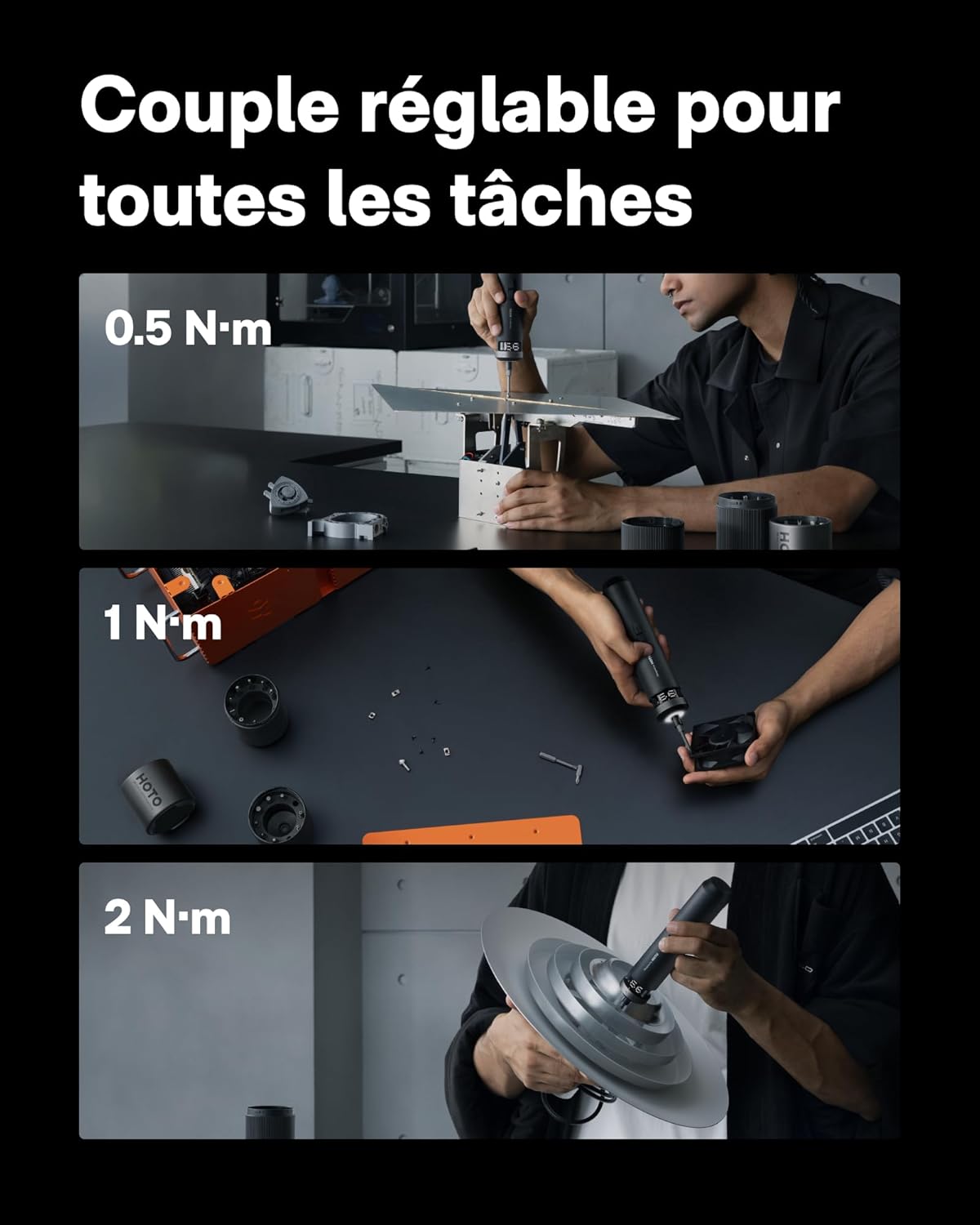 Couple réglable pour toutes les tâches

0.5 N·m

HOTO

1 N·m

HOTO

2 N·m