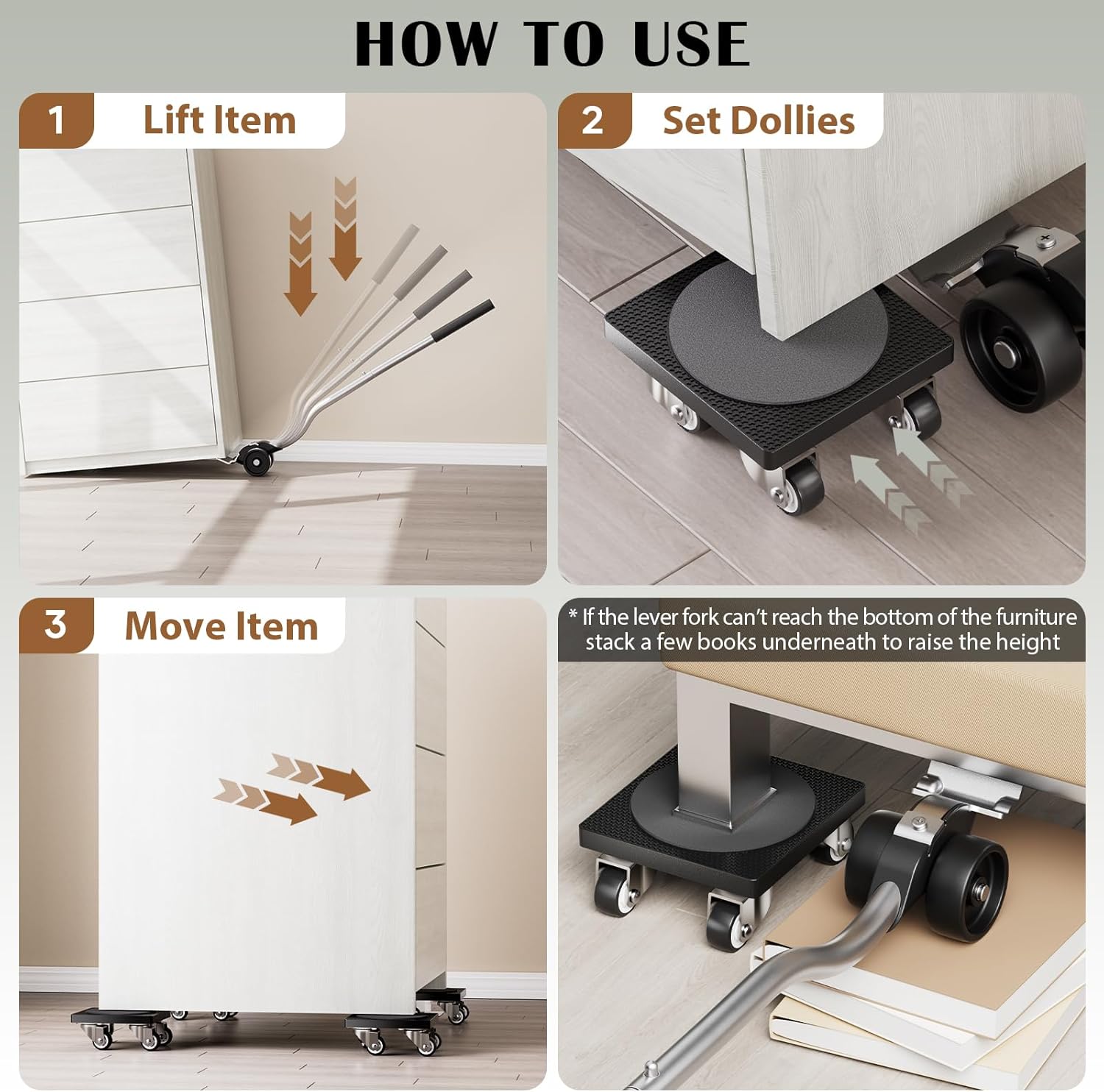 HOW TO USE

1 Lift Item

2 Set Dollies

3 Move Item

* If the lever fork can't reach the bottom of the furniture stack a few books underneath to raise the height