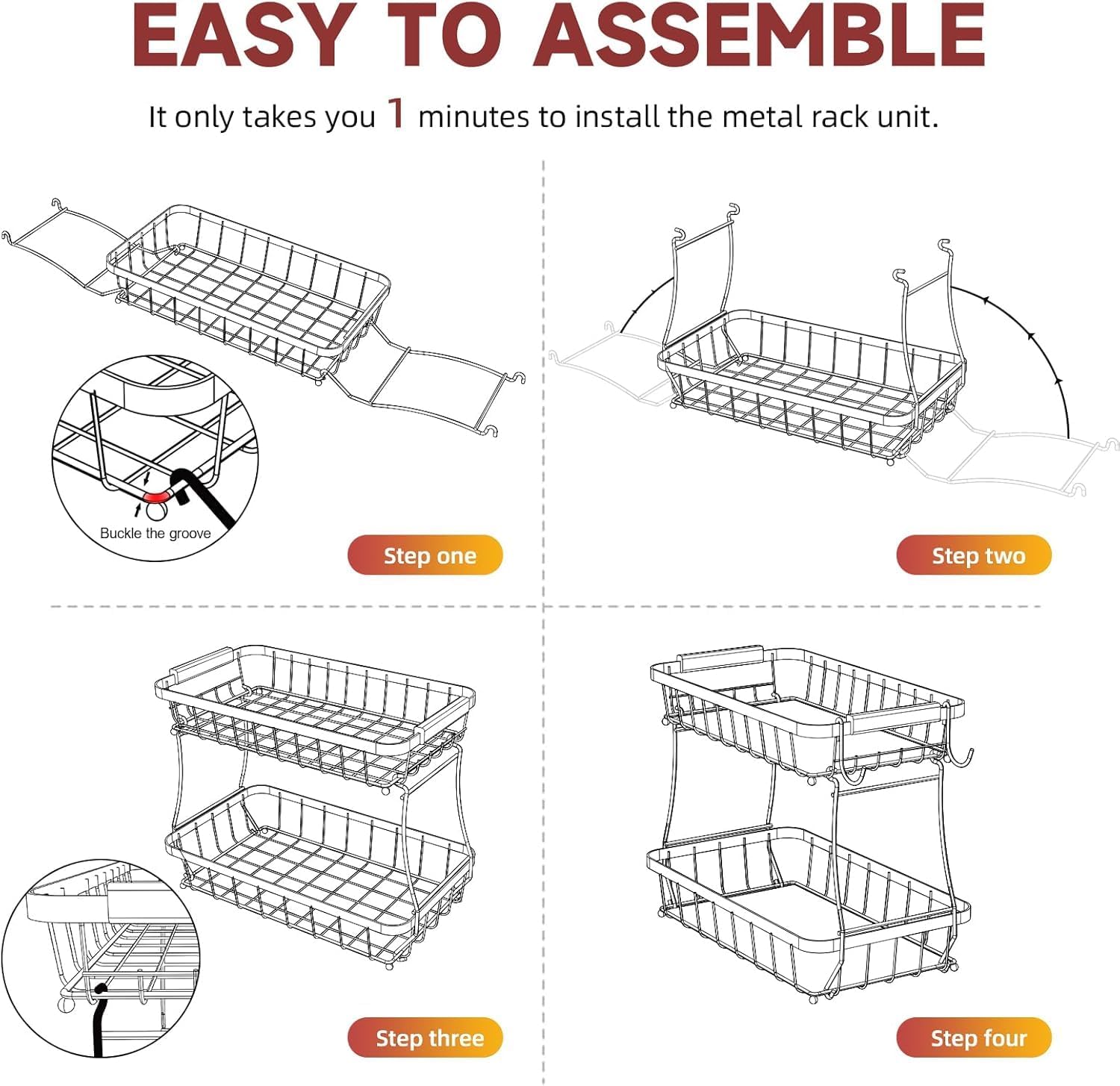 EASY TO ASSEMBLE

It only takes you 1 minutes to install the metal rack unit.

Buckle the groove

Step one

Step two

Step three

Step four