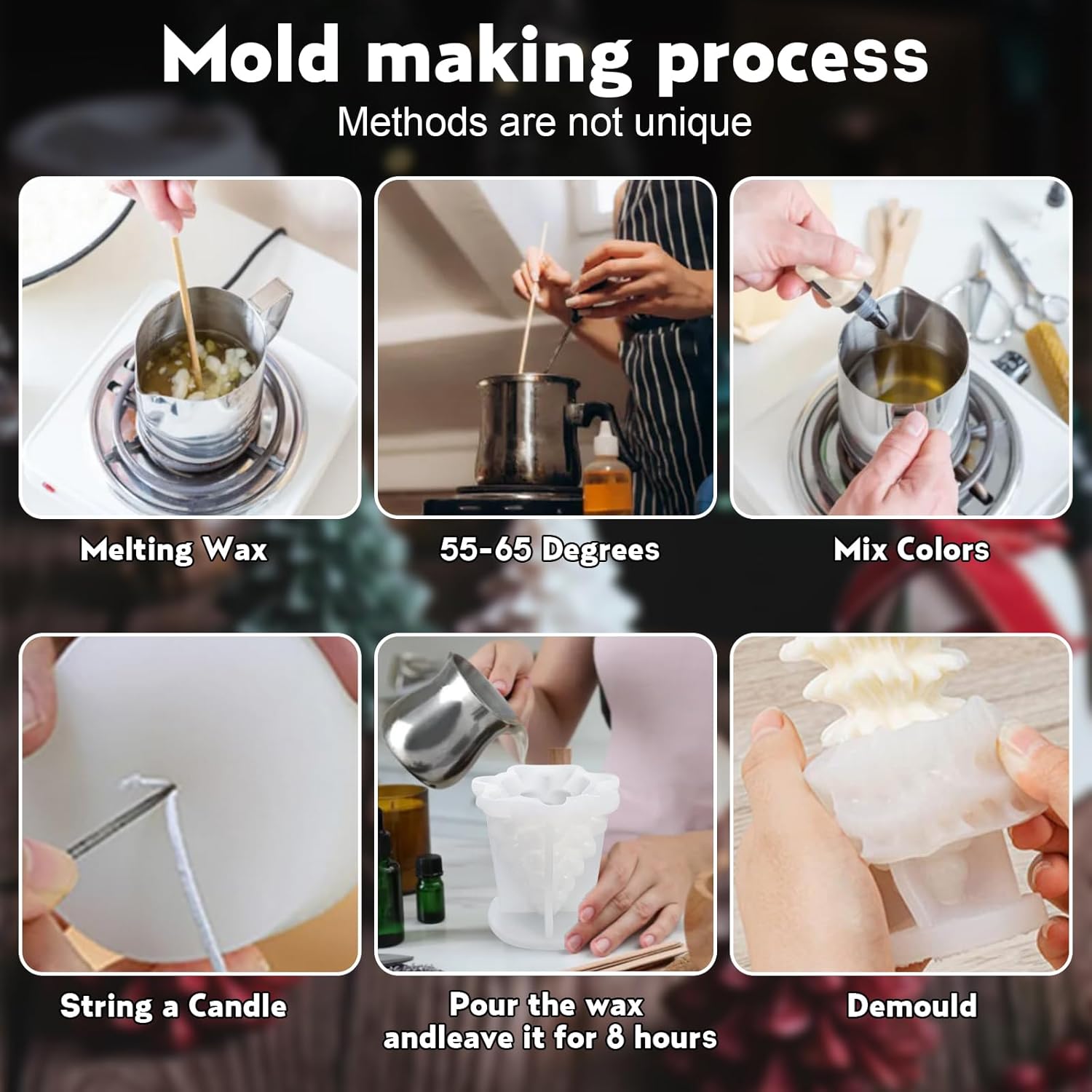 Mold making process
Methods are not unique

Melting Wax

55-65 Degrees

Mix Colors

String a Candle

Pour the wax andleave it for 8 hours

Demould