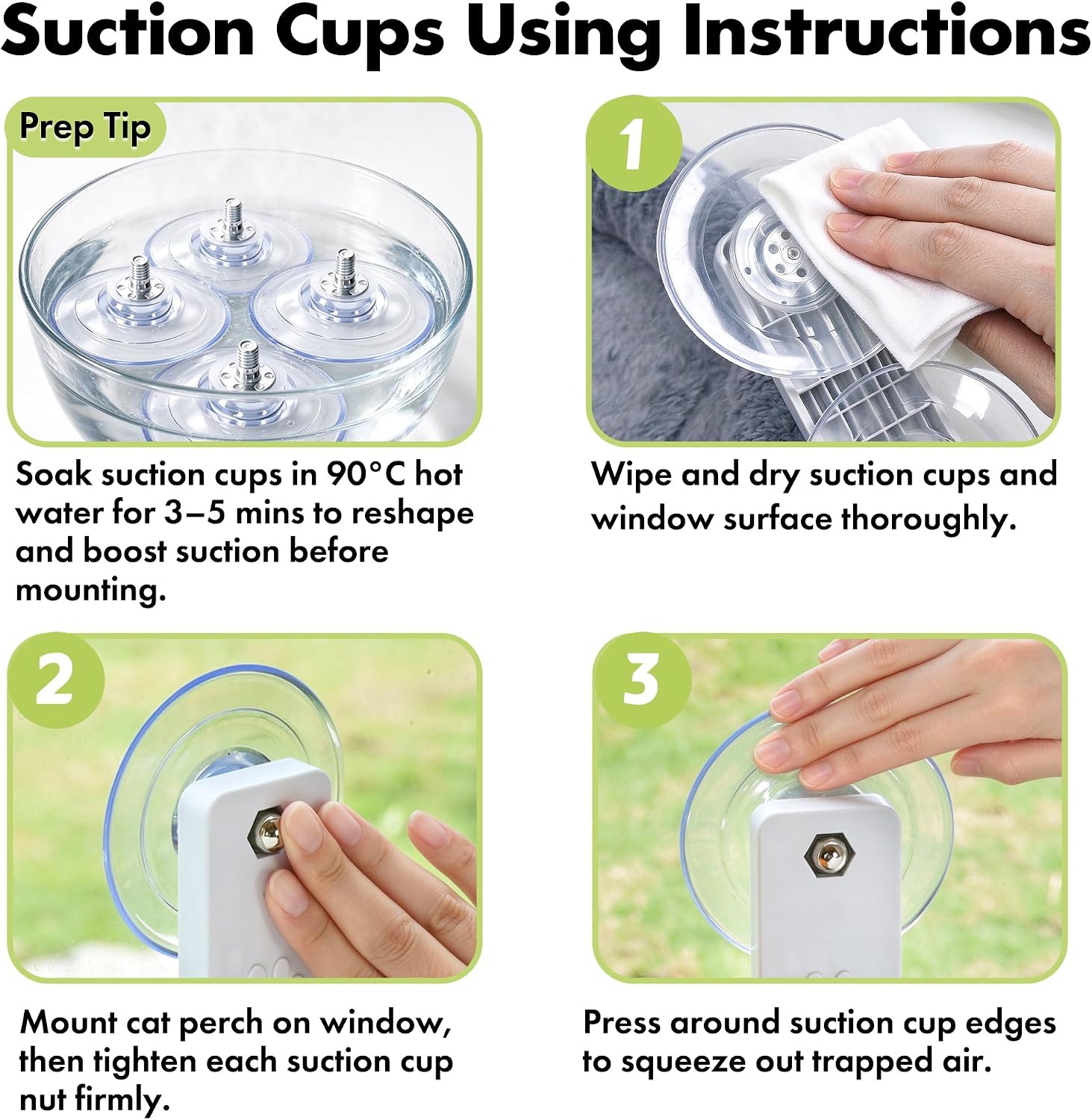 Suction Cups Using Instructions

Prep Tip

Soak suction cups in 90°C hot water for 3–5 mins to reshape and boost suction before mounting.

1

Wipe and dry suction cups and window surface thoroughly.

2

Mount cat perch on window, then tighten each suction cup nut firmly.

3

Press around suction cup edges to squeeze out trapped air.