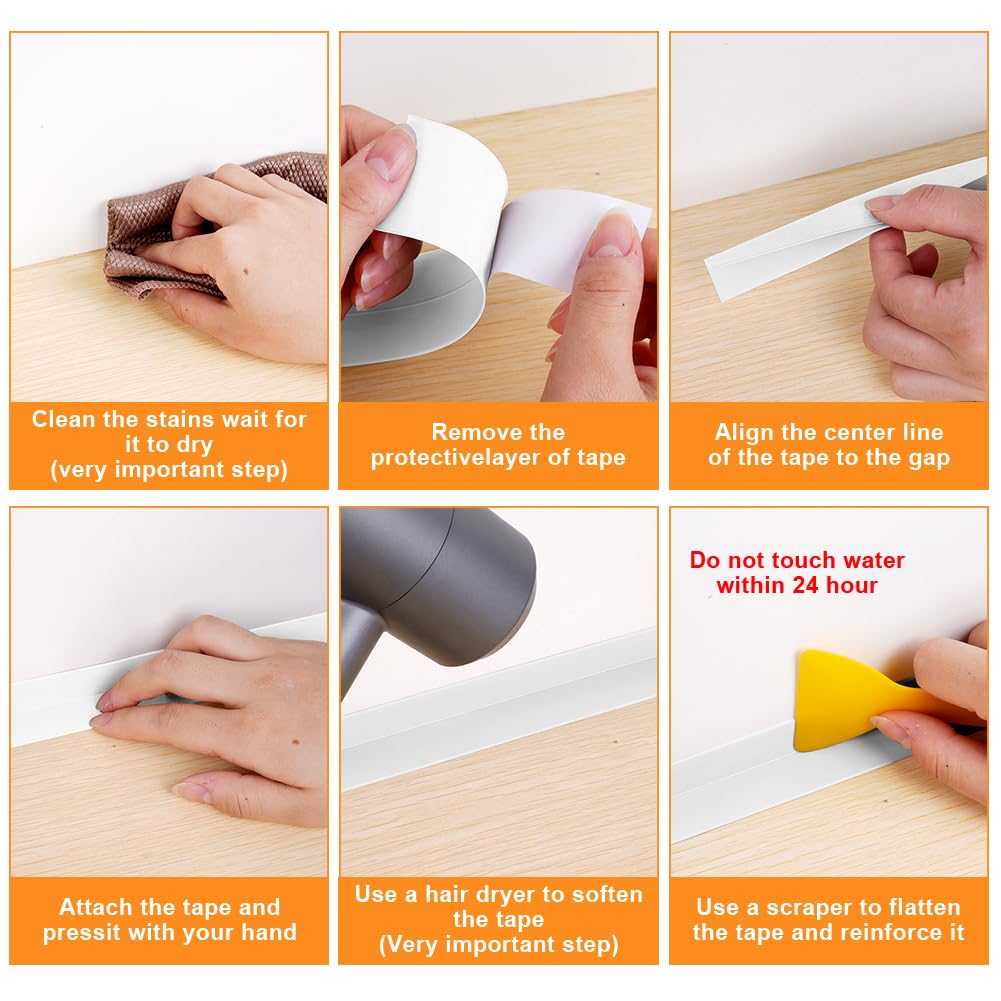 Clean the stains wait for it to dry (very important step)

Remove the protectivelayer of tape

Align the center line of the tape to the gap

Attach the tape and pressit with your hand

Use a hair dryer to soften the tape (Very important step)

Do not touch water within 24 hour

Use a scraper to flatten the tape and reinforce it