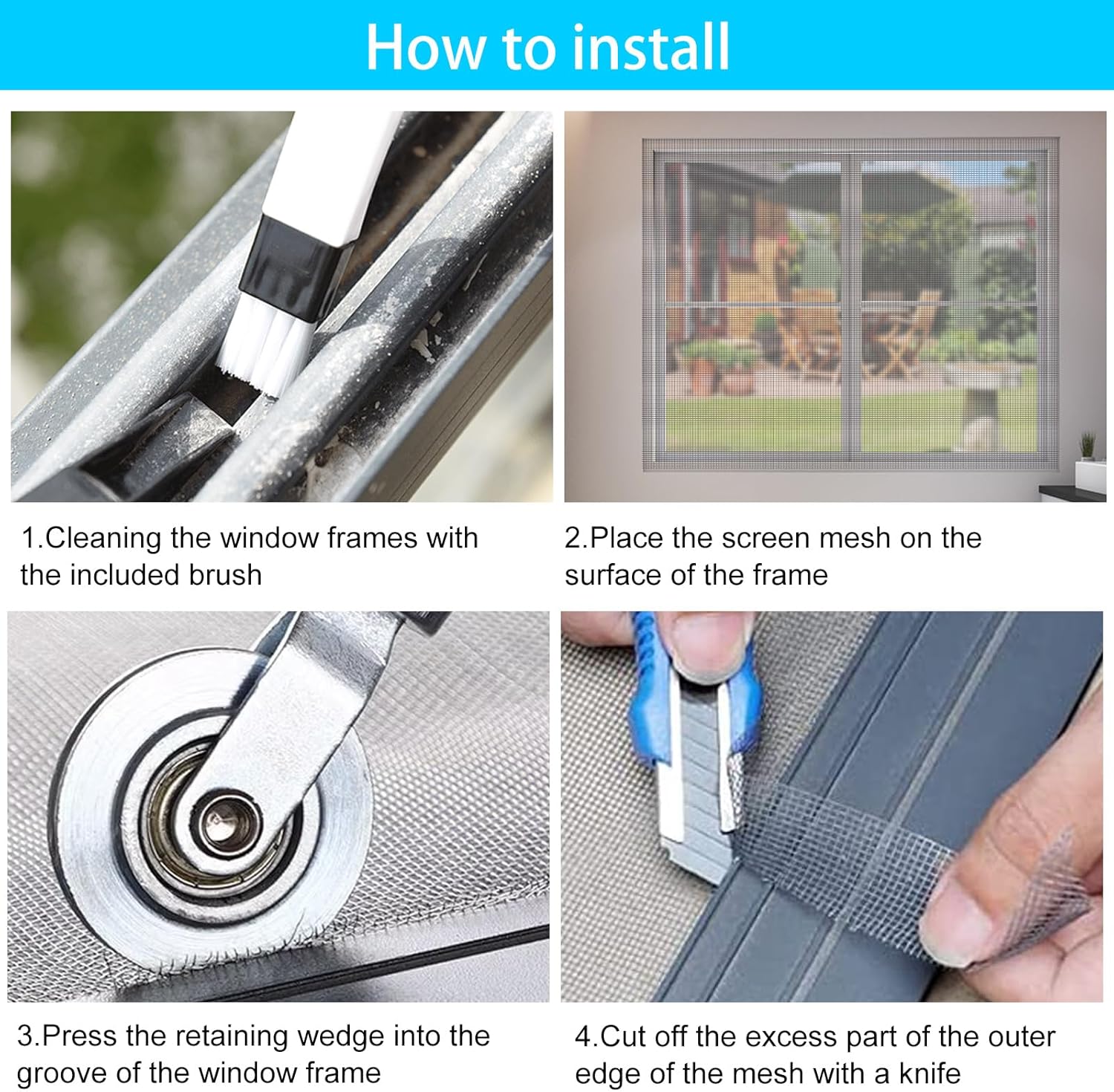 How to install

1.Cleaning the window frames with the included brush

2.Place the screen mesh on the surface of the frame

3.Press the retaining wedge into the groove of the window frame

4.Cut off the excess part of the outer edge of the mesh with a knife